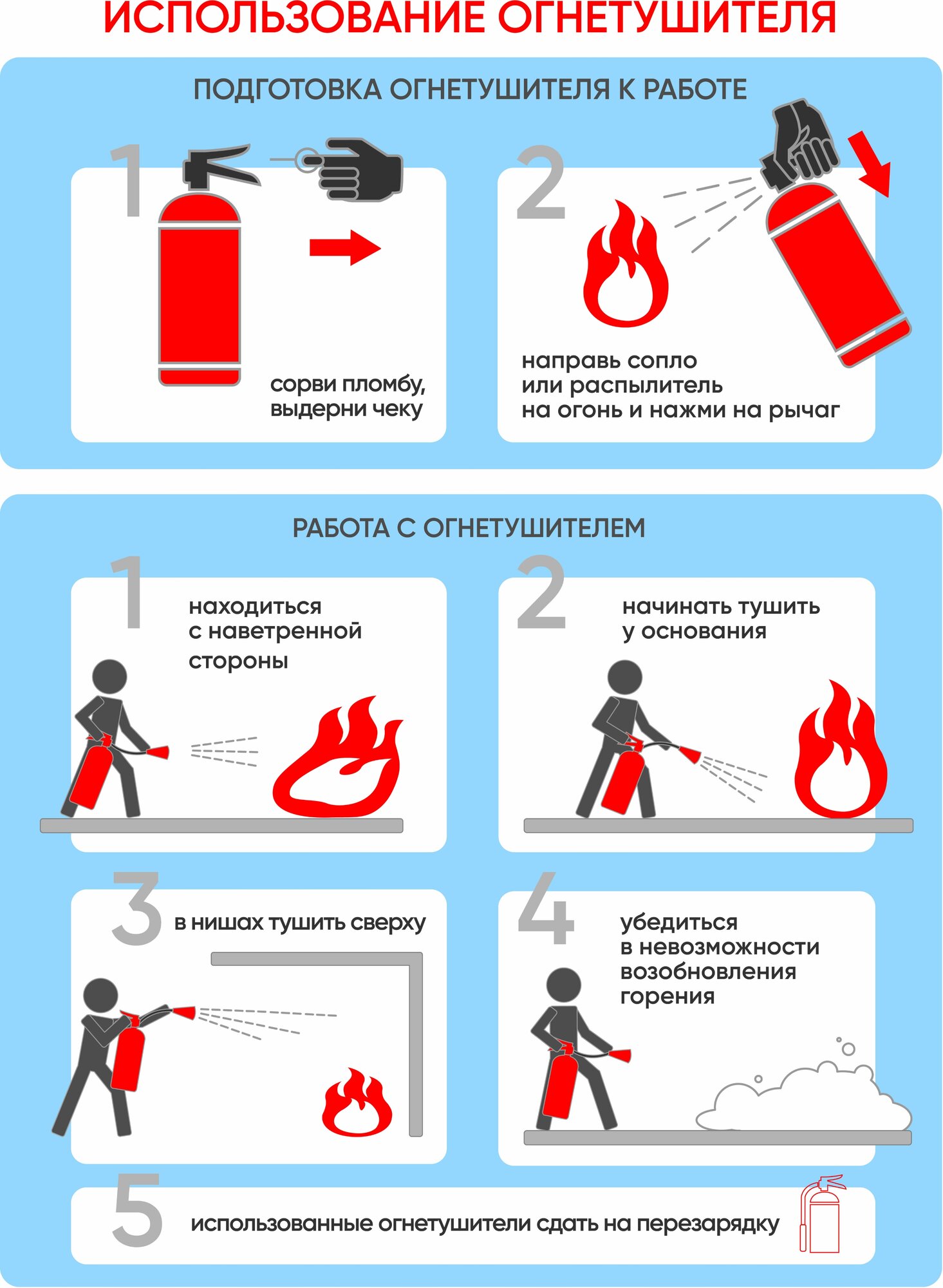 ИСПОЛЬЗОВАНИЕ ОГНЕТУШИТЕЛЯ

ПОДГОТОВКА ОГНЕТУШИТЕЛЯ К РАБОТЕ

1

сорви пломбу, выдерни чеку

2

направь сопло или распылитель на огонь и нажми на рычаг

РАБОТА С ОГНЕТУШИТЕЛЕМ

1

находиться с наветренной стороны

2

начинать тушить у основания

3

в нишах тушить сверху

4

убедиться в невозможности возобновления горения

5

использованные огнетушители сдать на перезарядку