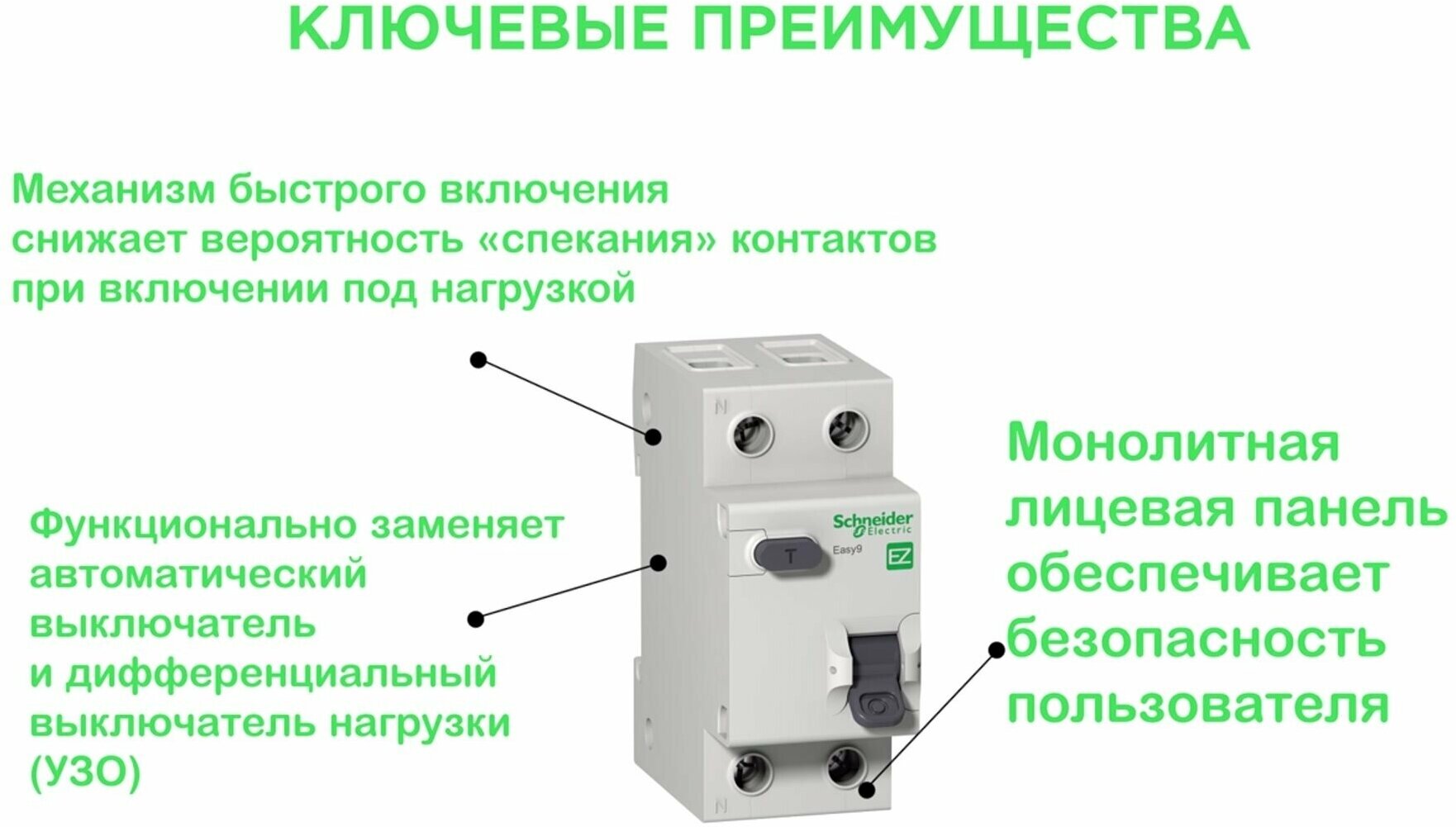 КЛЮЧЕВЫЕ ПРЕИМУЩЕСТВА

Механизм быстрого включения снижает вероятность «спекания» контактов при включении под нагрузкой

Функционально заменяет автоматический выключатель и дифференциальный выключатель нагрузки (УЗО)

N

Schneider Electric

T

Easy9

EZ

N

Монолитная лицевая панель обеспечивает безопасность пользователя