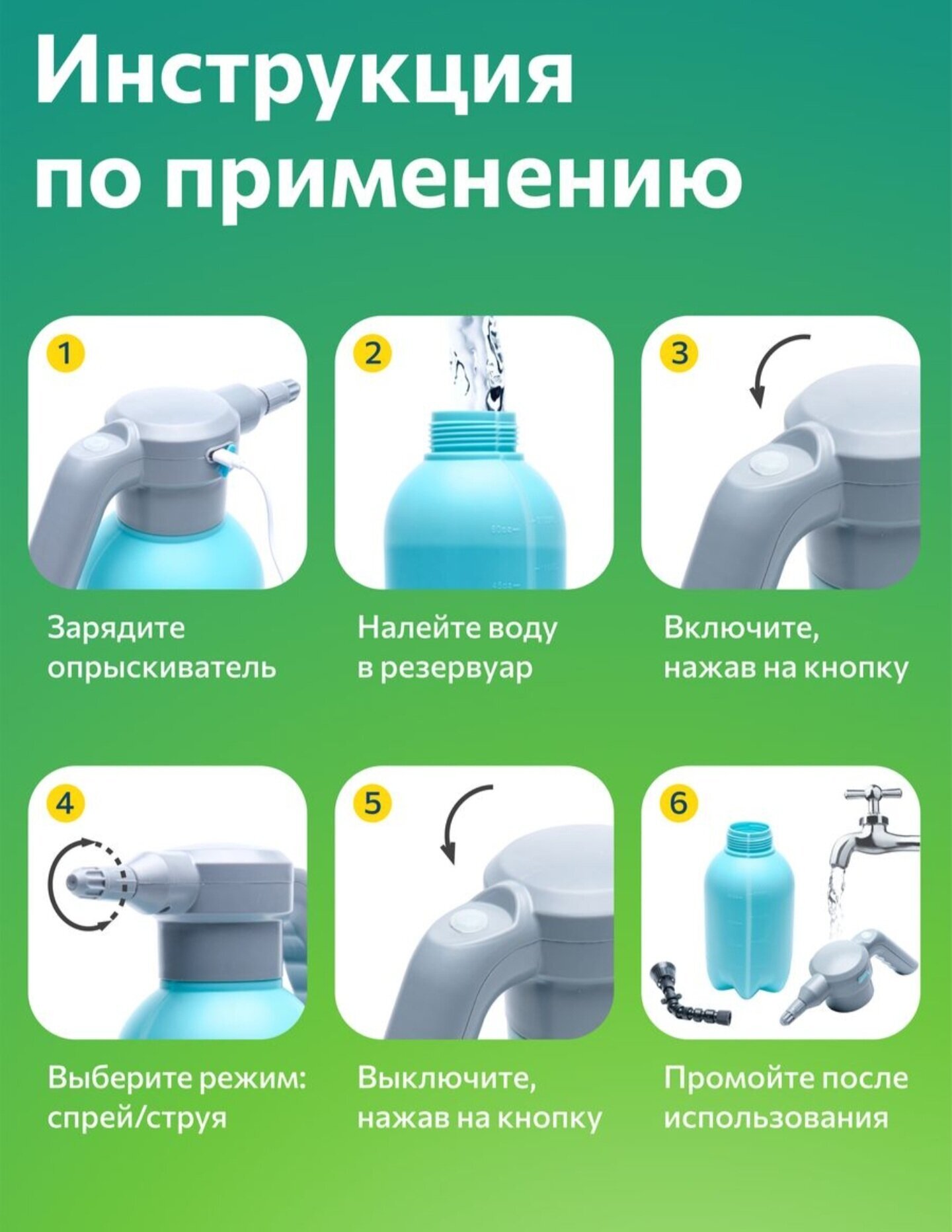 Инструкция по применению

1

Зарядите опрыскиватель

2

Налейте воду в резервуар

3

Включите, нажав на кнопку

4

Выберите режим: спрей/струя

5

Выключите, нажав на кнопку

6

Промойте после использования