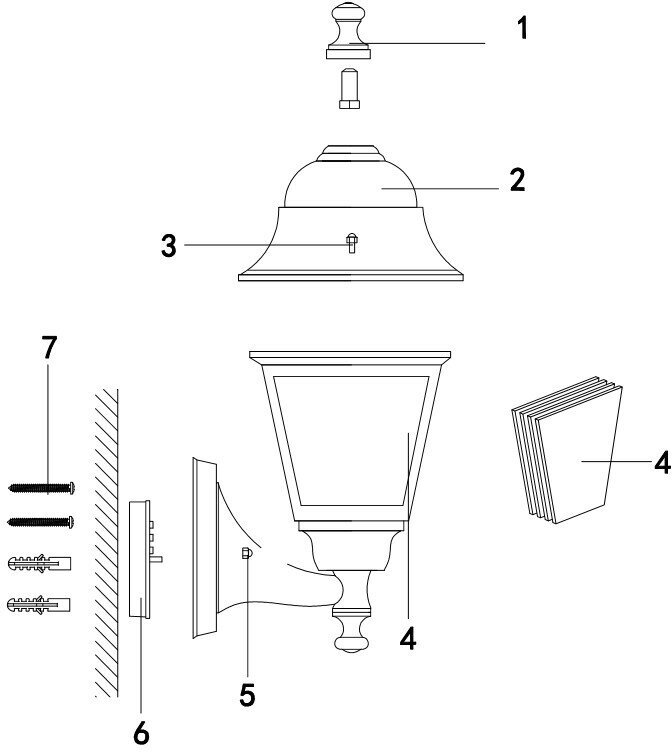 1

2

3

7

4

4

5

6