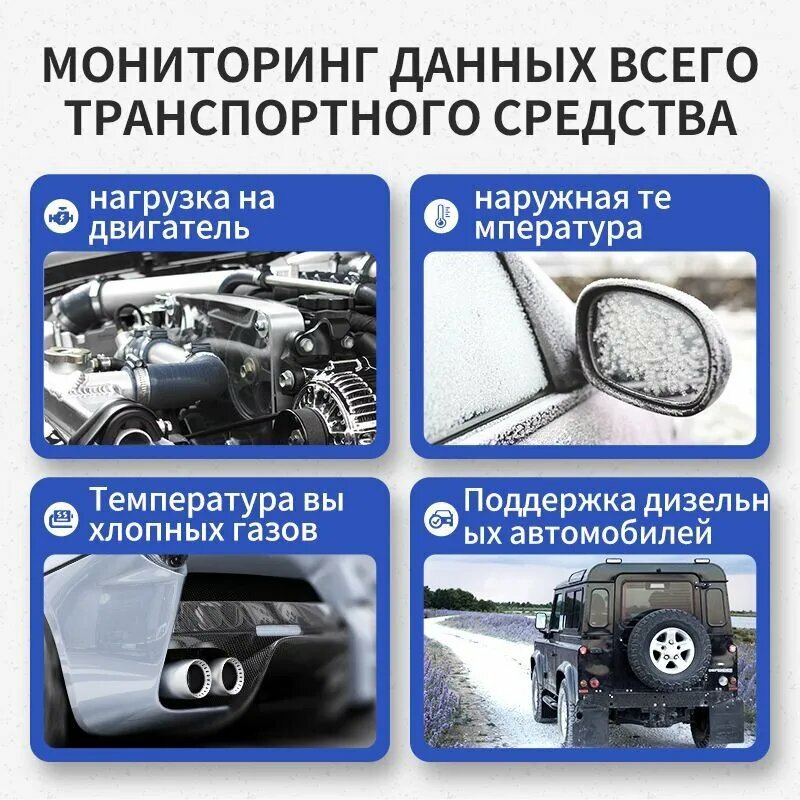 МОНИТОРИНГ ДАННЫХ ВСЕГО ТРАНСПОРТНОГО СРЕДСТВА

нагрузка на двигатель

наружная те мпература

Температура вы хлопных газов

Поддержка дизельн ых автомобилей