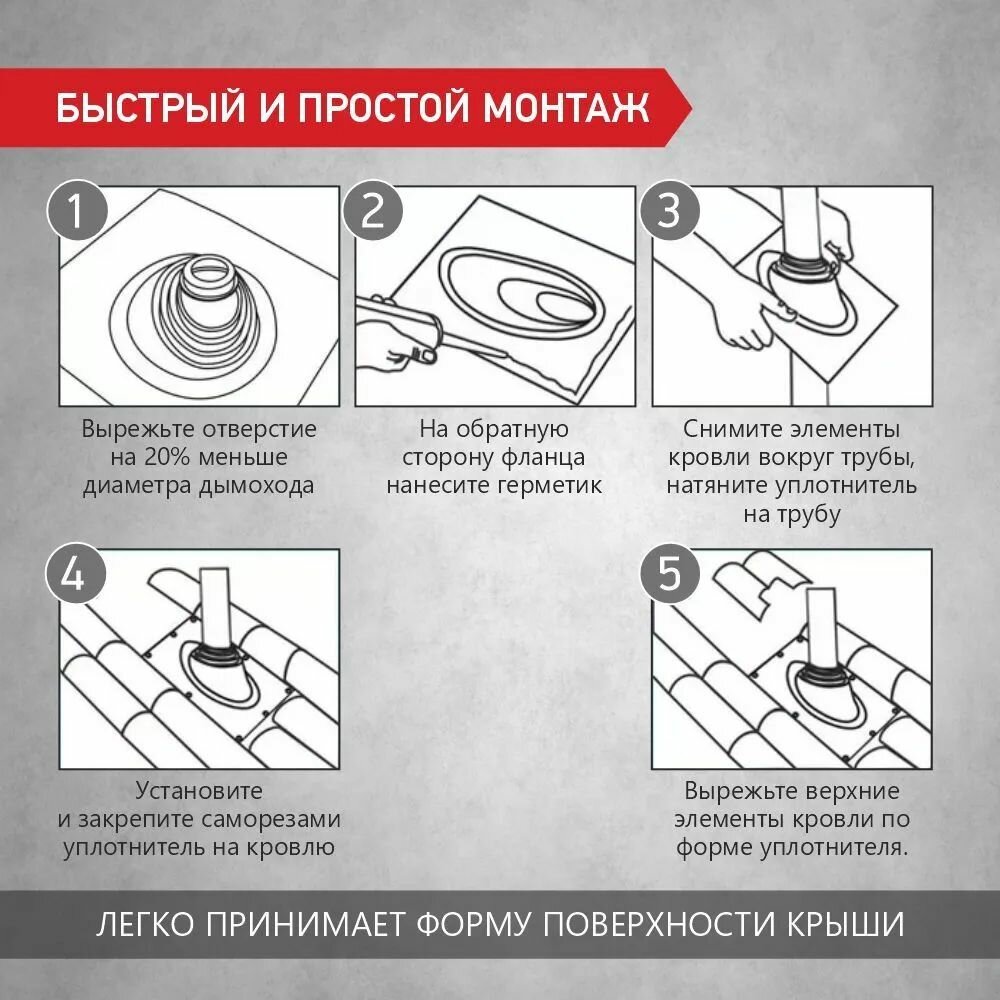 БЫСТРЫЙ И ПРОСТОЙ МОНТАЖ

1

Вырежьте отверстие на 20% меньше диаметра дымохода

2

На обратную сторону фланца нанесите герметик

3

Снимите элементы кровли вокруг трубы, натяните уплотнитель на трубу

4

Установите и закрепите саморезами уплотнитель на кровлю

5

Вырежьте верхние элементы кровли по форме уплотнителя.

ЛЕГКО ПРИНИМАЕТ ФОРМУ ПОВЕРХНОСТИ КРЫШИ