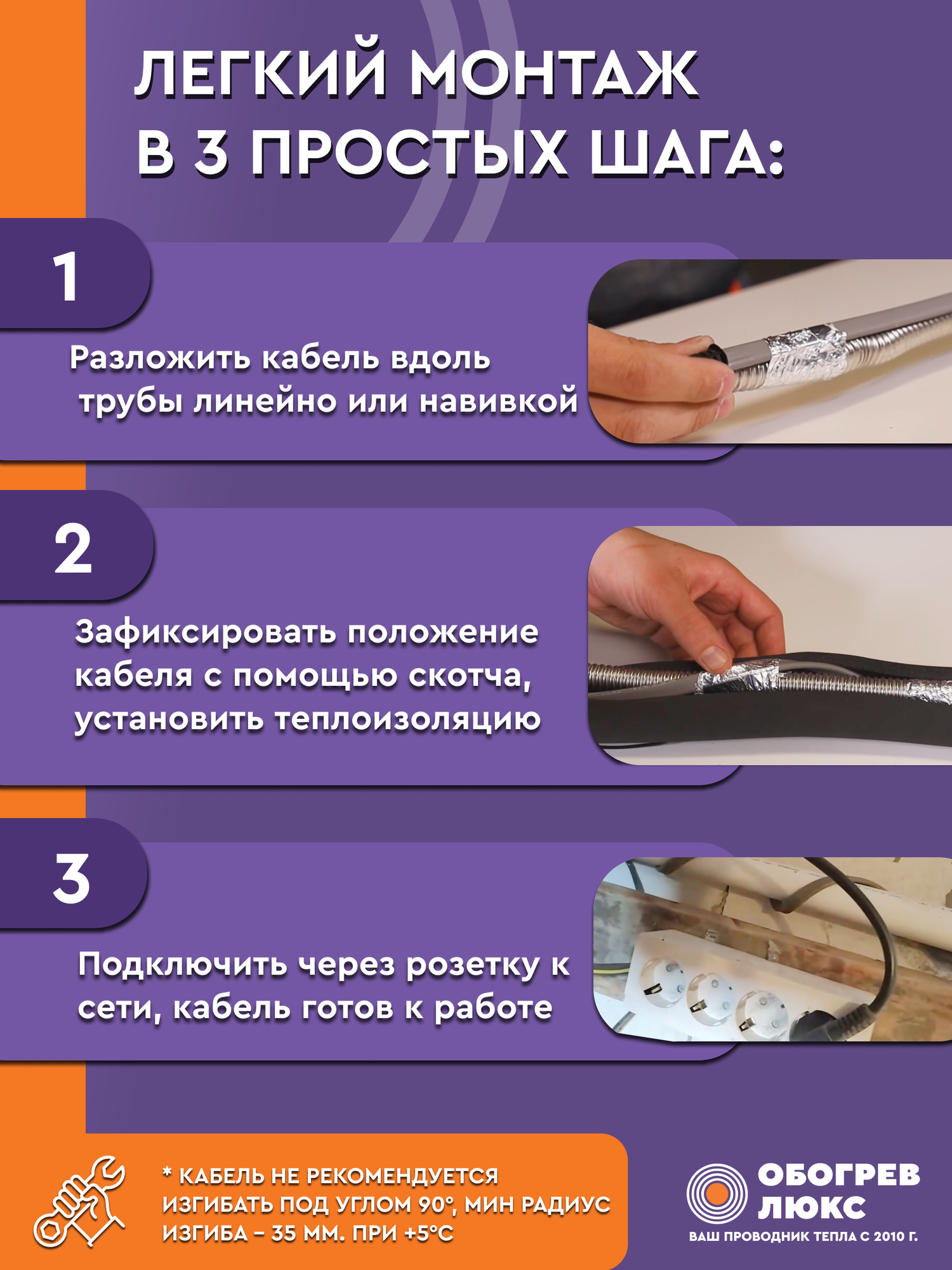 ЛЕГКИЙ МОНТАЖ В 3 ПРОСТЫХ ШАГА:

1

Разложить кабель вдоль трубы линейно или навивкой

2

Зафиксировать положение кабеля с помощью скотча, установить теплоизоляцию

3

Подключить через розетку к сети, кабель готов к работе

* КАБЕЛЬ НЕ РЕКОМЕНДУЕТСЯ ИЗГИБАТЬ ПОД УГЛОМ 90°, МИН РАДИУС ИЗГИБА – 35 ММ. ПРИ +5°С

ОБОГРЕВ ЛЮКС
ВАШ ПРОВОДНИК ТЕПЛА С 2010 Г.