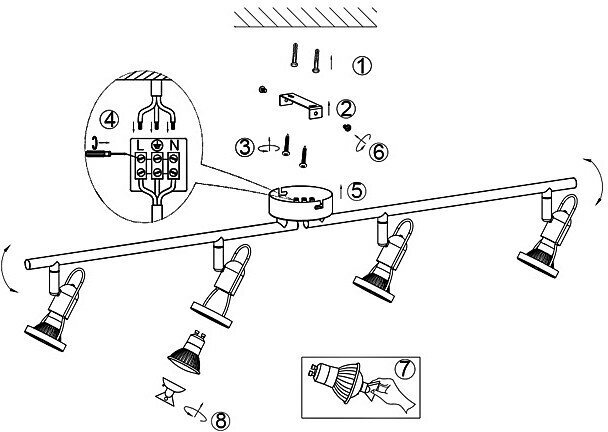 1
2
3
4
L N
5
6
7
8