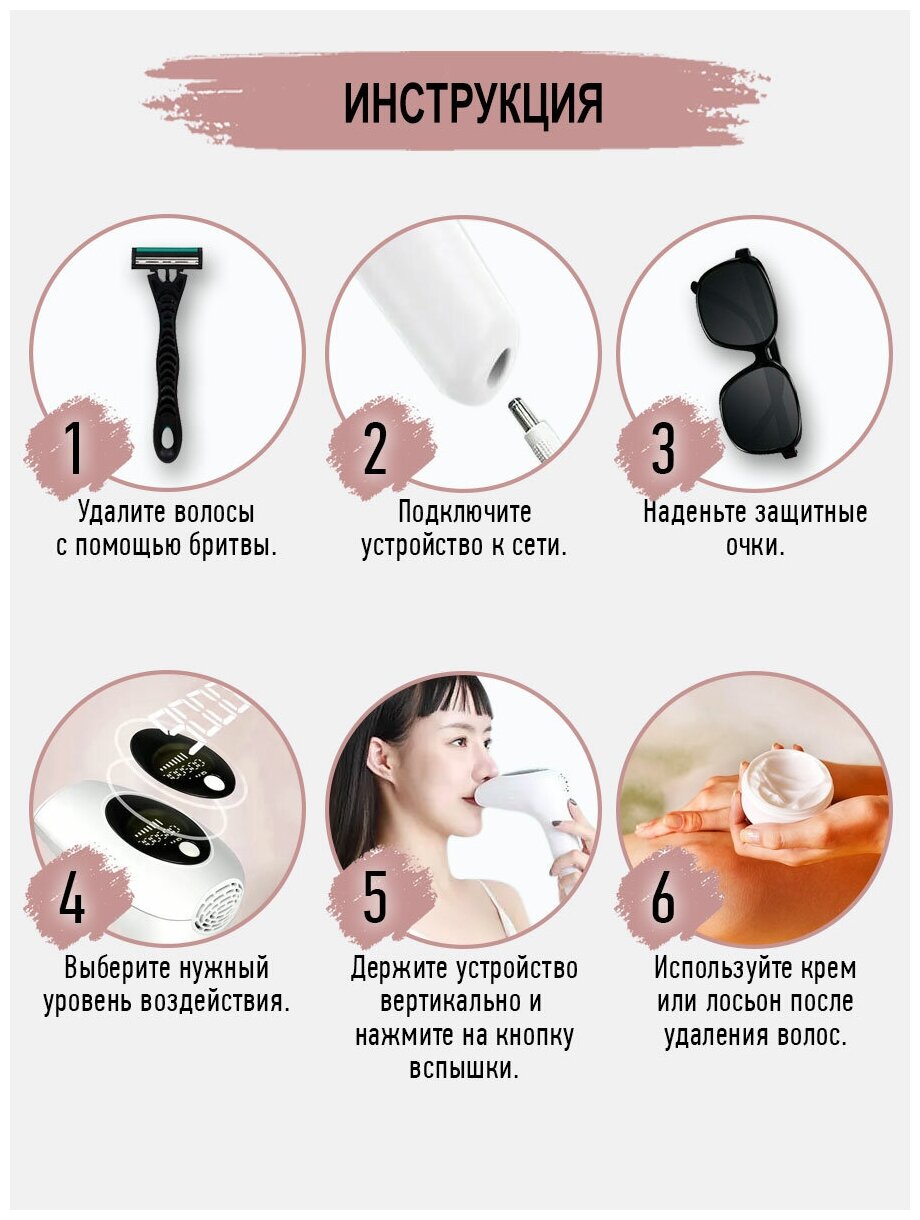 ИНСТРУКЦИЯ

1
Удалите волосы с помощью бритвы.

2
Подключите устройство к сети.

3
Наденьте защитные очки.

4
Выберите нужный уровень воздействия.

5
Держите устройство вертикально и нажмите на кнопку вспышки.

6
Используйте крем или лосьон после удаления волос.