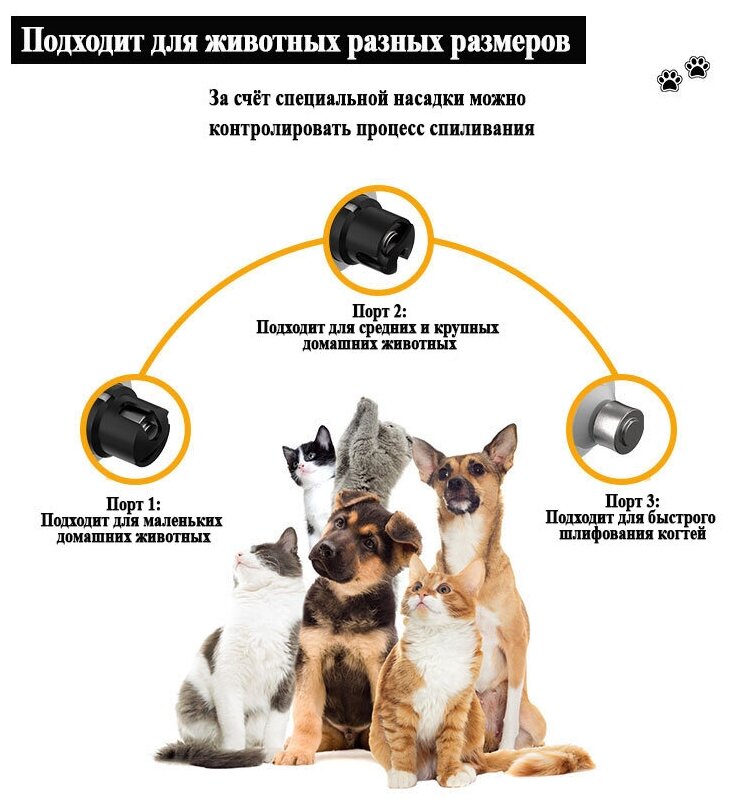 Подходит для животных разных размеров

За счёт специальной насадки можно контролировать процесс спиливания

Порт 2:
Подходит для средних и крупных домашних животных

Порт 1:
Подходит для маленьких домашних животных

Порт 3:
Подходит для быстрого шлифования когтей