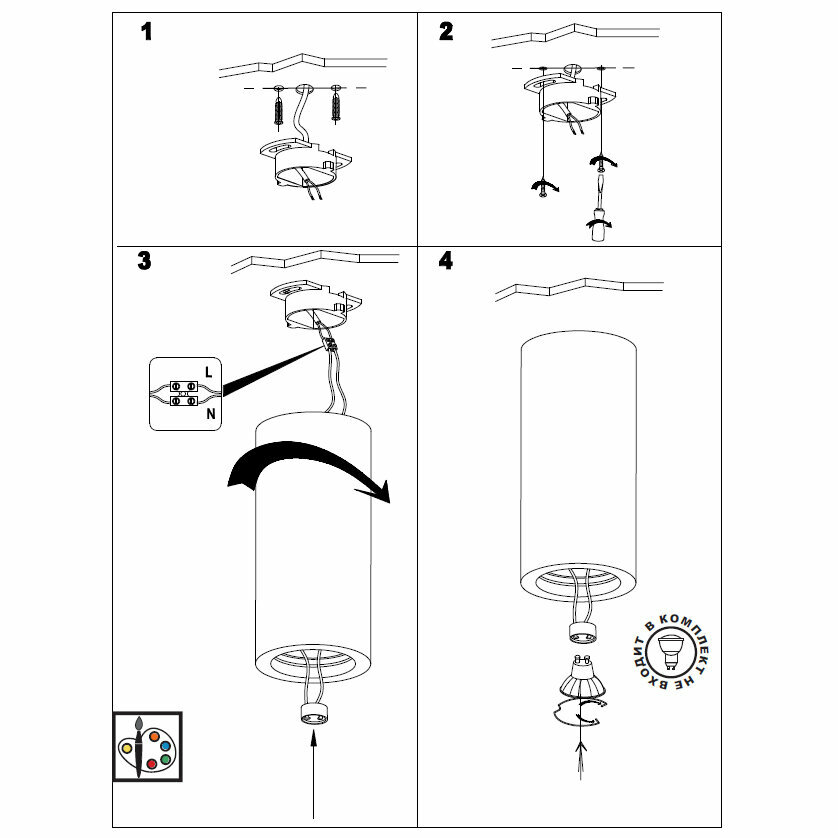 1

2

3

L

N

4

В КОМПЛЕКТ НЕ ВХОДИТ