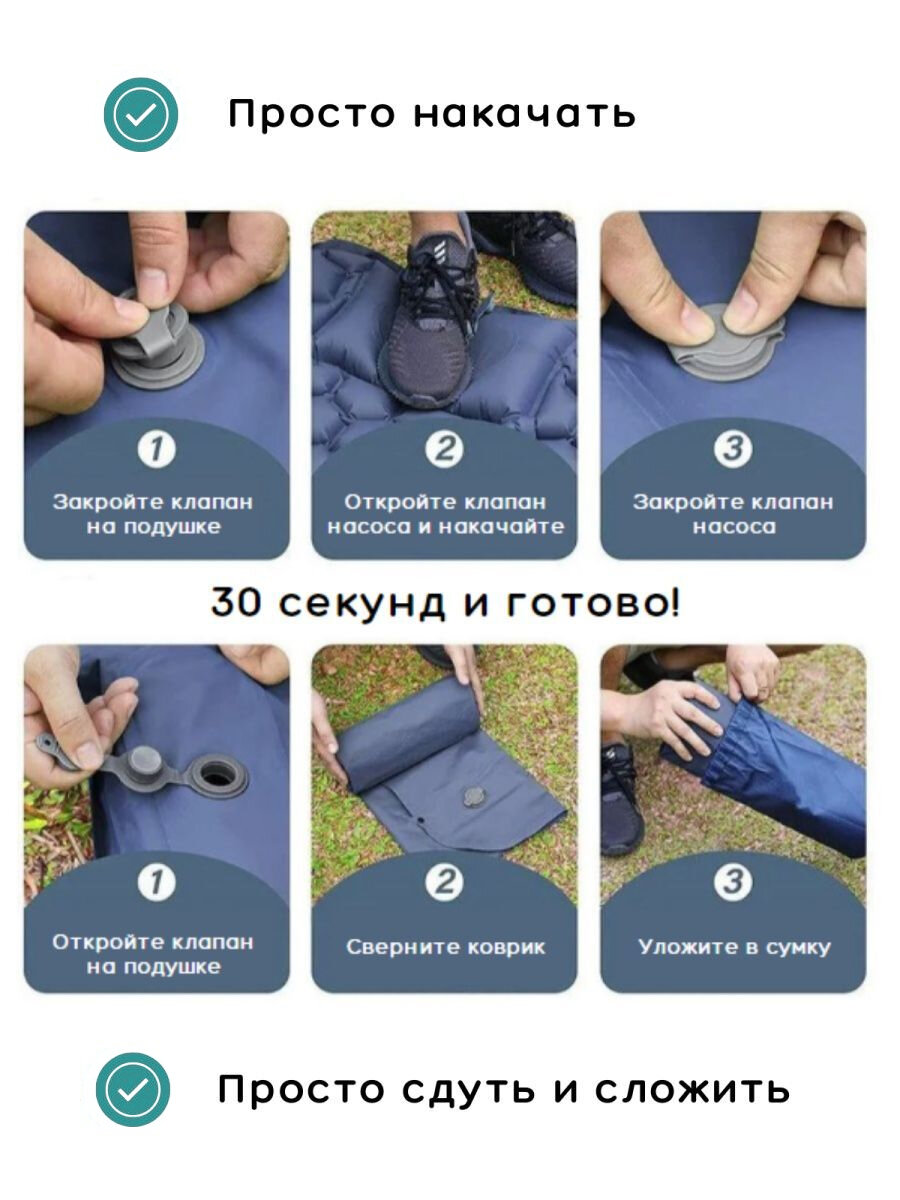 Просто накачать

1
Закройте клапан на подушке

2
Откройте клапан насоса и накачайте

3
Закройте клапан насоса

30 секунд и готово!

1
Откройте клапан на подушке

2
Сверните коврик

3
Уложите в сумку

Просто сдуть и сложить