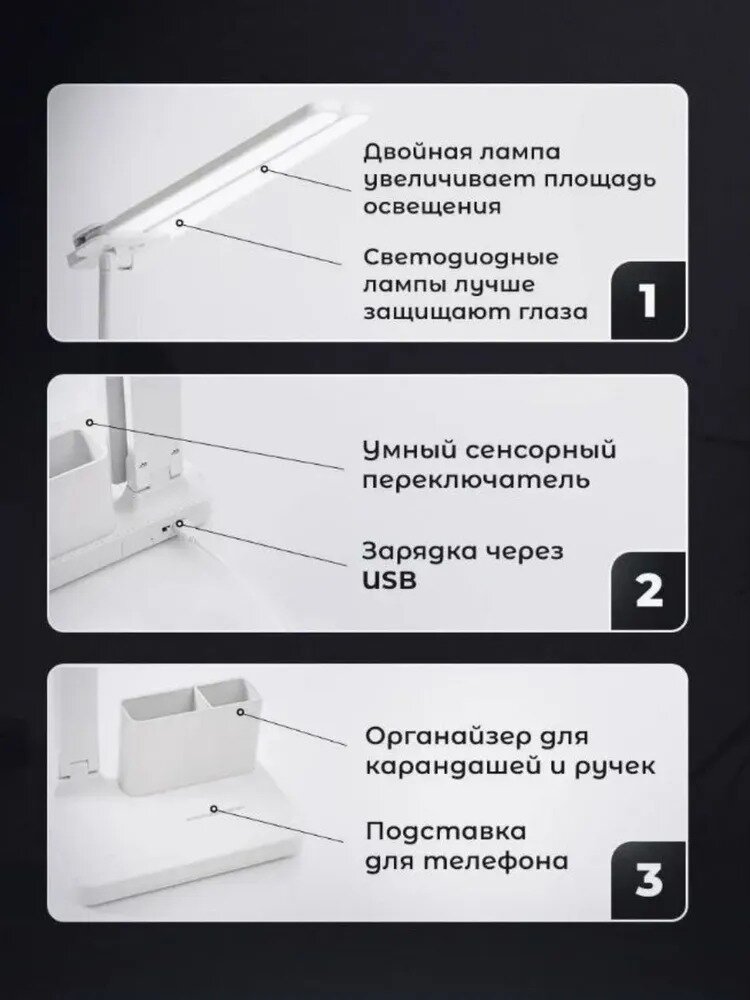 Двойная лампа увеличивает площадь освещения

Светодиодные лампы лучше защищают глаза

1

Умный сенсорный переключатель

Зарядка через USB

2

Органайзер для карандашей и ручек

Подставка для телефона

3