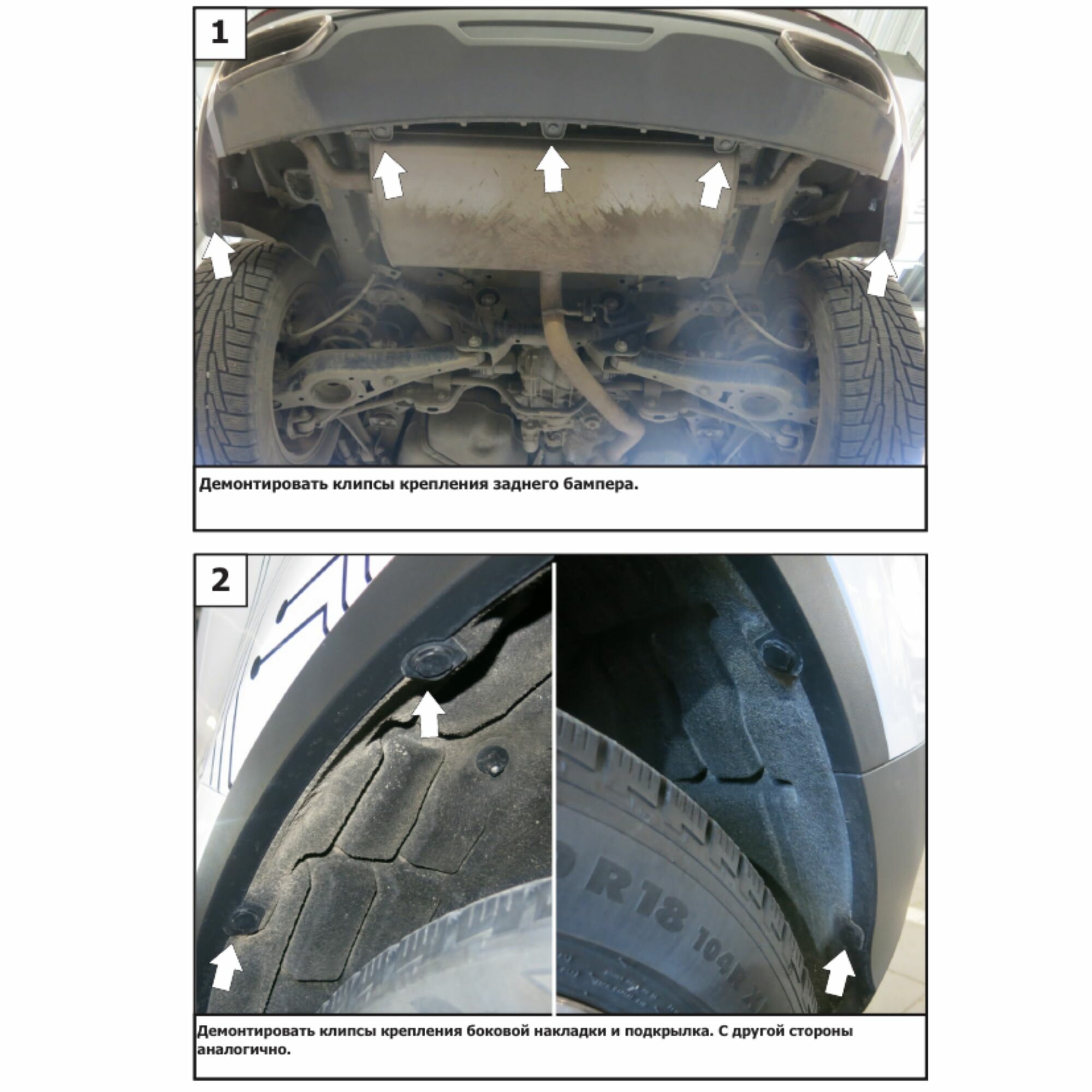 1

Демонтировать клипсы крепления заднего бампера.

2

R18 104

Демонтировать клипсы крепления боковой накладки и подкрылка. С другой стороны аналогично.