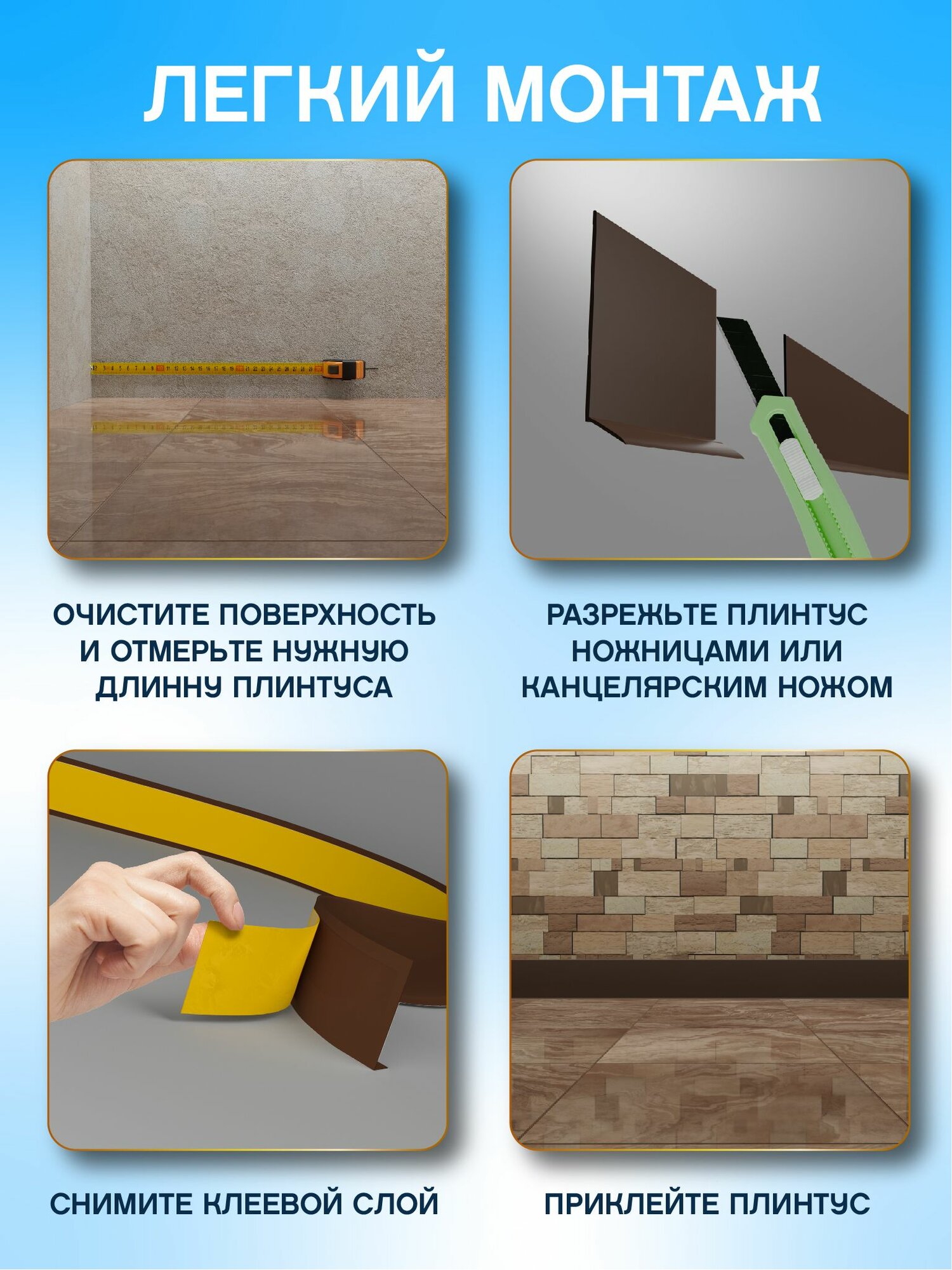 ЛЕГКИЙ МОНТАЖ

ОЧИСТИТЕ ПОВЕРХНОСТЬ И ОТМЕРЬТЕ НУЖНУЮ ДЛИННУ ПЛИНТУСА

РАЗРЕЖЬТЕ ПЛИНТУС НОЖНИЦАМИ ИЛИ КАНЦЕЛЯРСКИМ НОЖОМ

СНИМИТЕ КЛЕЕВОЙ СЛОЙ

ПРИКЛЕЙТЕ ПЛИНТУС