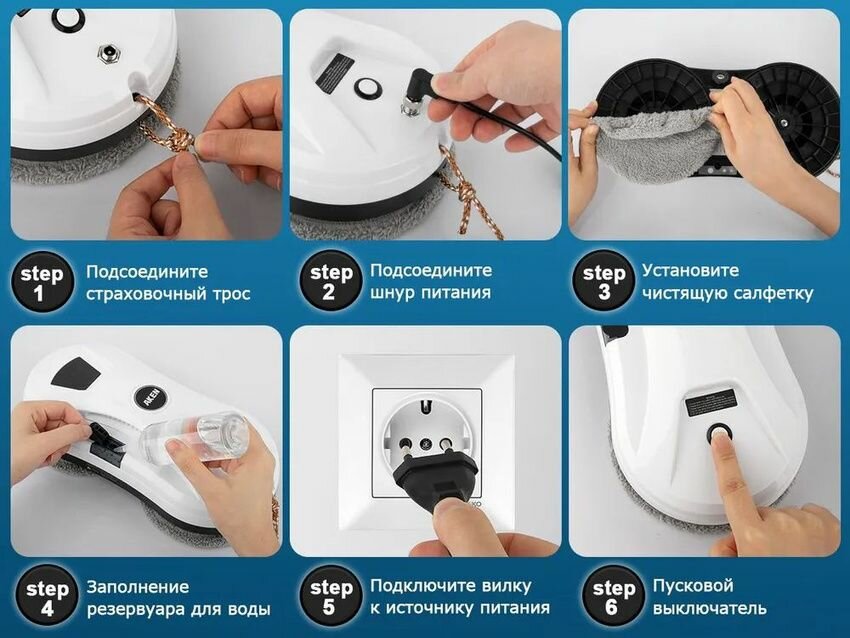 step 1 Подсоедините страховочный трос

step 2 Подсоедините шнур питания

step 3 Установите чистящую салфетку

AKEN

step 4 Заполнение резервуара для воды

step 5 Подключите вилку к источнику питания

step 6 Пусковой выключатель