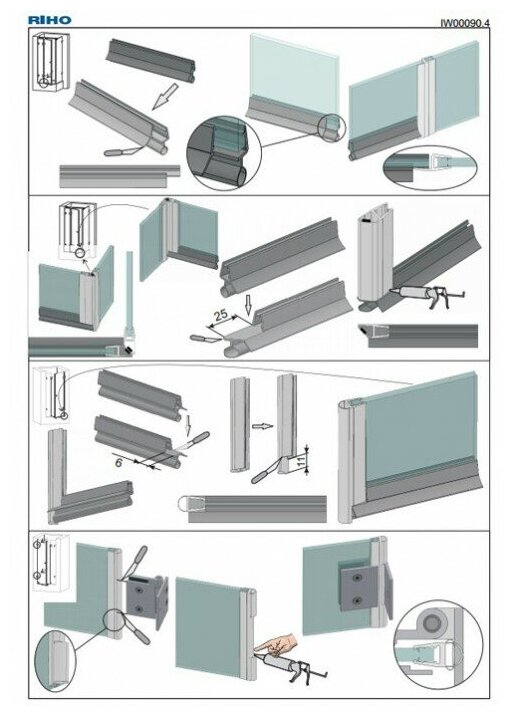 RIHO

IW00090.4

25

6

11