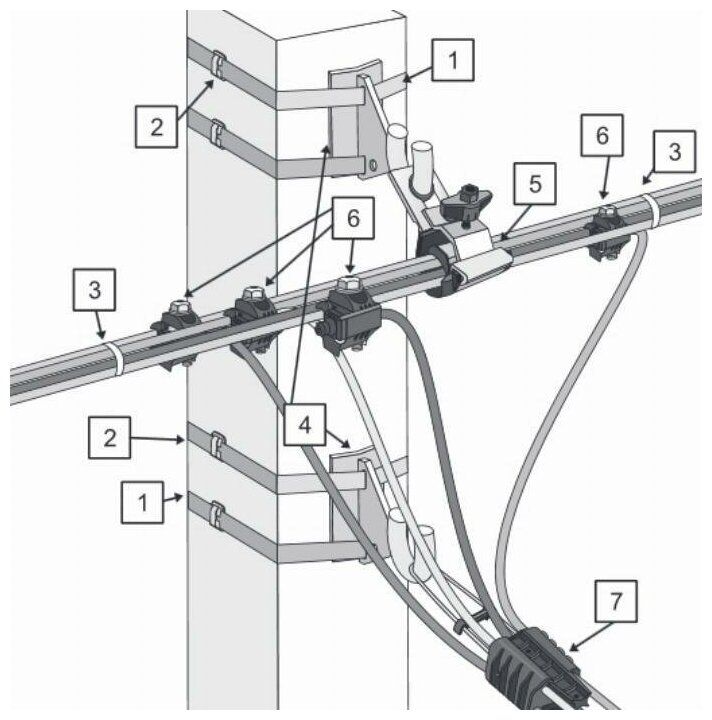 1
2
6
3
5
6
3
4
2
1
7