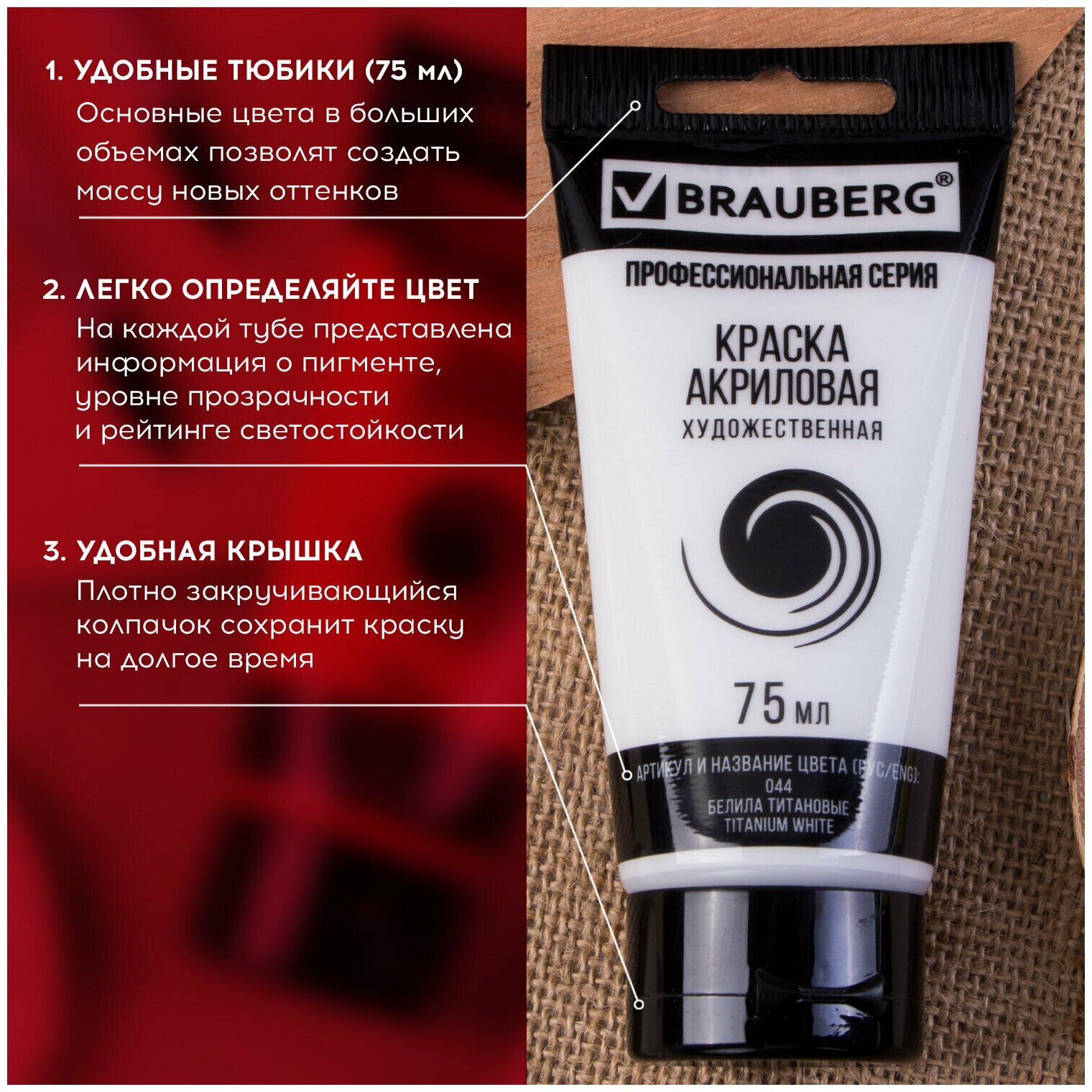 1. УДОБНЫЕ ТЮБИКИ (75 мл)
Основные цвета в больших объемах позволят создать массу новых оттенков

2. ЛЕГКО ОПРЕДЕЛЯЙТЕ ЦВЕТ
На каждой тубе представлена информация о пигменте, уровне прозрачности и рейтинге светостойкости

3. УДОБНАЯ КРЫШКА
Плотно закручивающийся колпачок сохранит краску на долгое время

BRAUBERG®

ПРОФЕССИОНАЛЬНАЯ СЕРИЯ

КРАСКА
АКРИЛОВАЯ
ХУДОЖЕСТВЕННАЯ

75 мл

АРТИКУЛ И НАЗВАНИЕ ЦВЕТА (РУС/ENG):
044
БЕЛИЛА ТИТАНОВЫЕ
TITANIUM WHITE