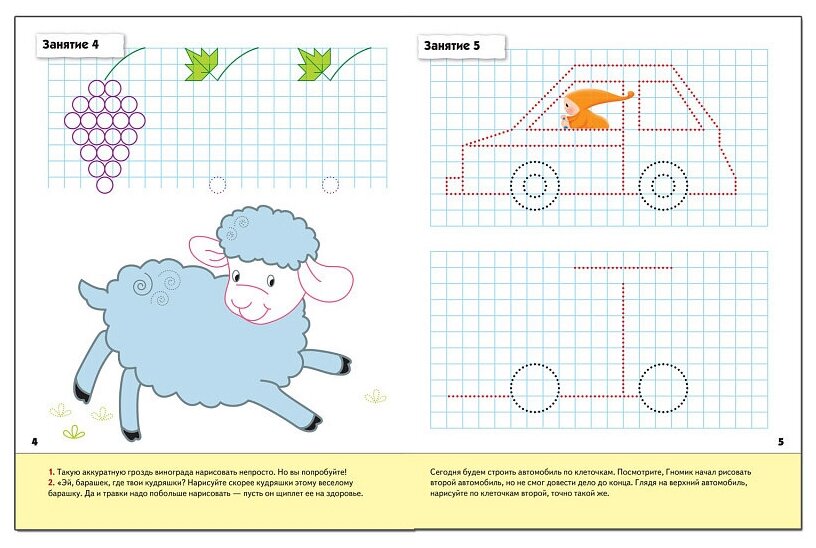 Занятие 4

4

1. Такую аккуратную гроздь винограда нарисовать непросто. Но вы попробуйте!
2. «Эй, барашек, где твои кудряшки? Нарисуйте скорее кудряшки этому веселому барашку. Да и травки надо побольше нарисовать — пусть он щиплет ее на здоровье.

Занятие 5

5

Сегодня будем строить автомобиль по клеточкам. Посмотрите, Гномик начал рисовать второй автомобиль, но не смог довести дело до конца. Глядя на верхний автомобиль, нарисуйте по клеточкам второй, точно такой же.