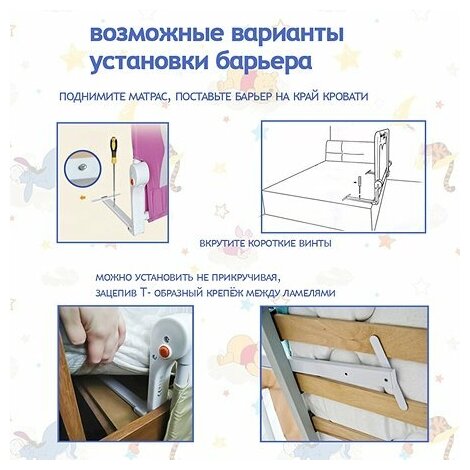 возможные варианты установки барьера

ПОДНИМИТЕ МАТРАС, ПОСТАВЬТЕ БАРЬЕР НА КРАЙ КРОВАТИ

ВКРУТИТЕ КОРОТКИЕ ВИНТЫ

МОЖНО УСТАНОВИТЬ НЕ ПРИКРУЧИВАЯ,
ЗАЦЕПИВ Т- ОБРАЗНЫЙ КРЕПЁЖ МЕЖДУ ЛАМЕЛЯМИ