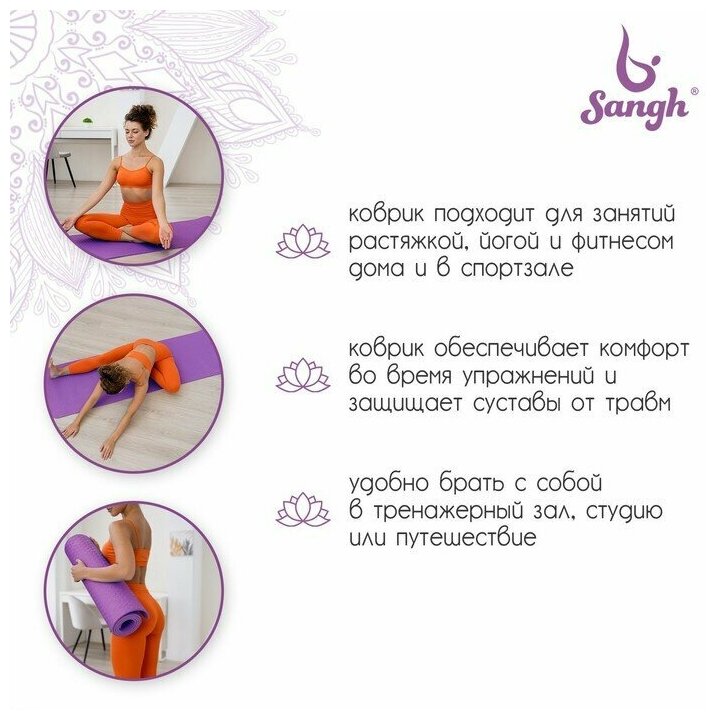 Sangh®

коврик подходит для занятий растяжкой, йогой и фитнесом дома и в спортзале

коврик обеспечивает комфорт во время упражнений и защищает суставы от травм

удобно брать с собой в тренажерный зал, студию или путешествие