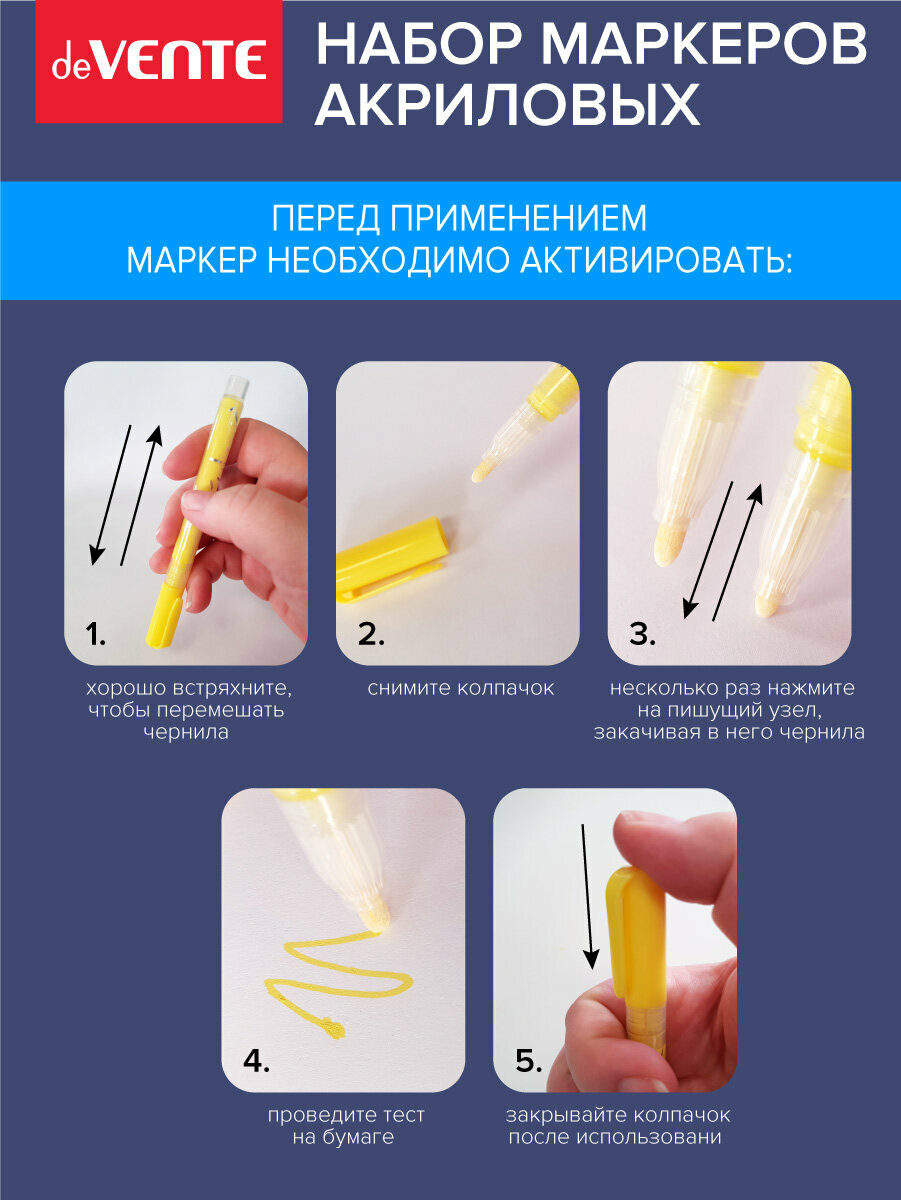 deVENTE

НАБОР МАРКЕРОВ АКРИЛОВЫХ

ПЕРЕД ПРИМЕНЕНИЕМ МАРКЕР НЕОБХОДИМО АКТИВИРОВАТЬ:

1.

хорошо встряхните, чтобы перемешать чернила

2.

снимите колпачок

3.

несколько раз нажмите на пишущий узел, закачивая в него чернила

4.

проведите тест на бумаге

5.

закрывайте колпачок после использовани