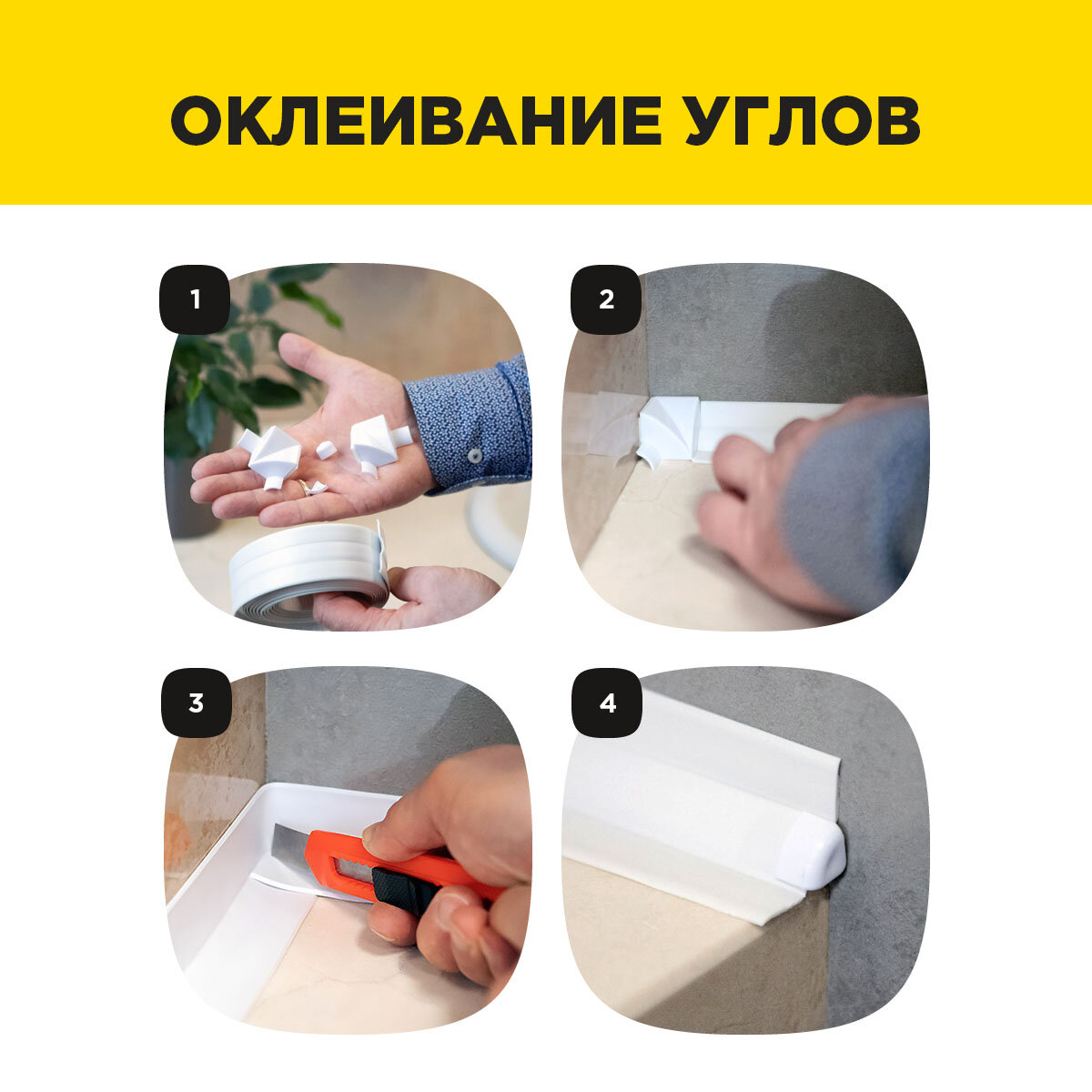 ОКЛЕИВАНИЕ УГЛОВ

1

2

3

4