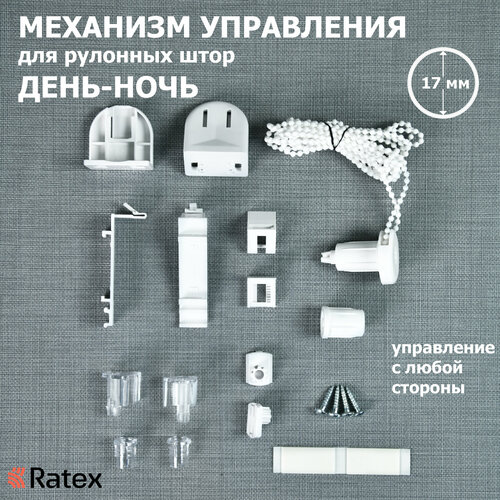 МЕХАНИЗМ УПРАВЛЕНИЯ
для рулонных штор
ДЕНЬ-НОЧЬ

17 мм

управление с любой стороны

Ratex