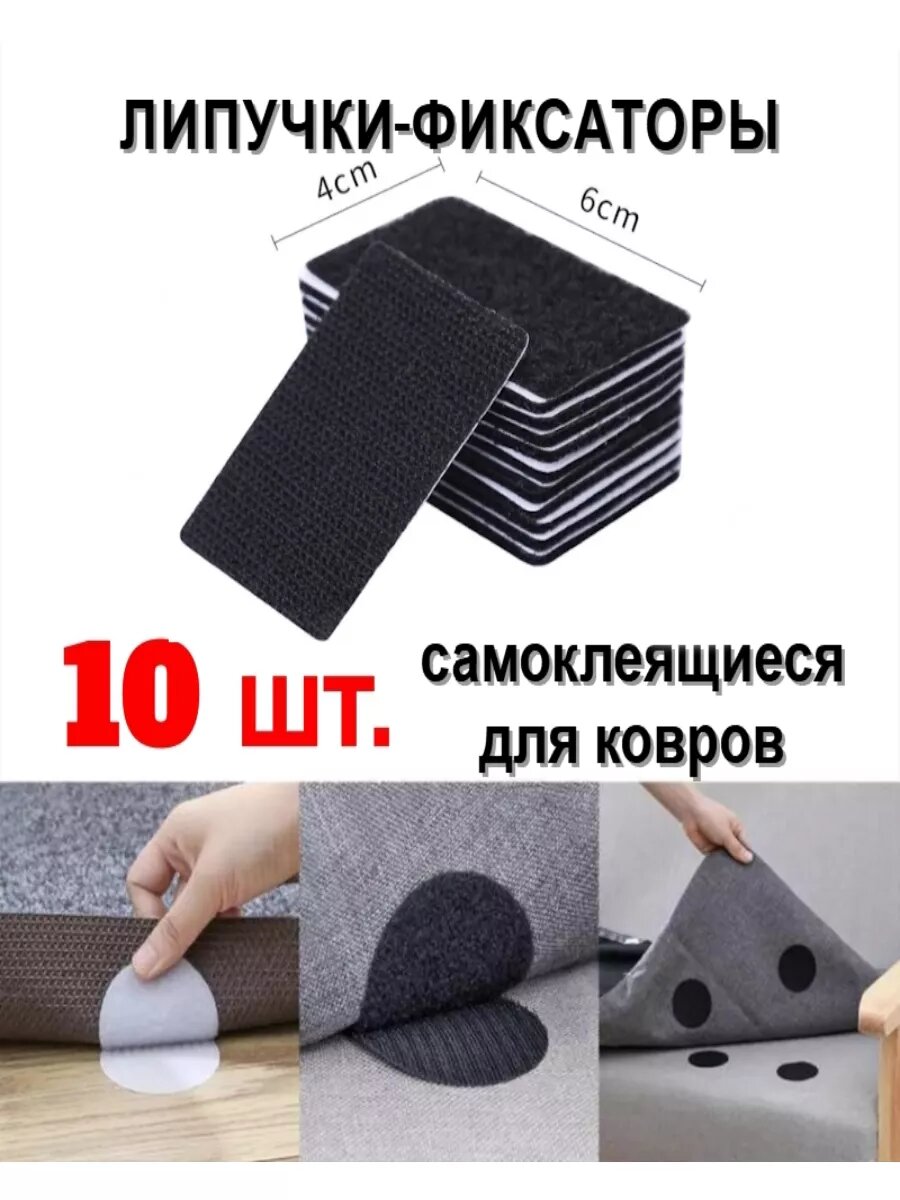 ЛИПУЧКИ-ФИКСАТОРЫ

4cm

6cm

10 шт.

самоклеящиеся для ковров