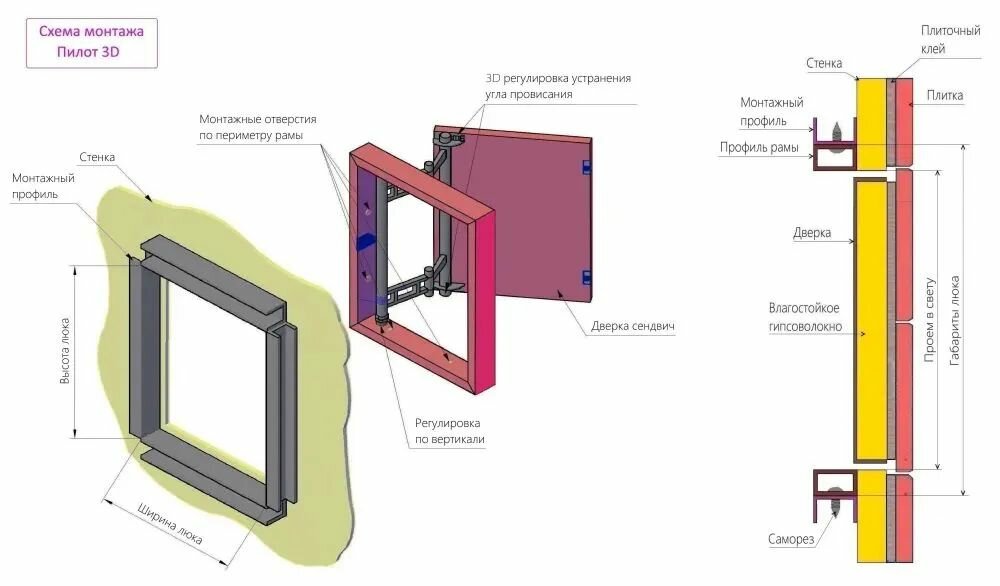 Схема монтажа
Пилот 3D

Стенка

Монтажный профиль

Высота люка

Ширина люка

Монтажные отверстия по периметру рамы

3D регулировка устранения угла провисания

Дверка сендвич

Регулировка по вертикали

Стенка

Плиточный клей

Плитка

Монтажный профиль

Профиль рамы

Дверка

Влагостойкое гипсоволокно

Проем в свету

Габариты люка

Саморез