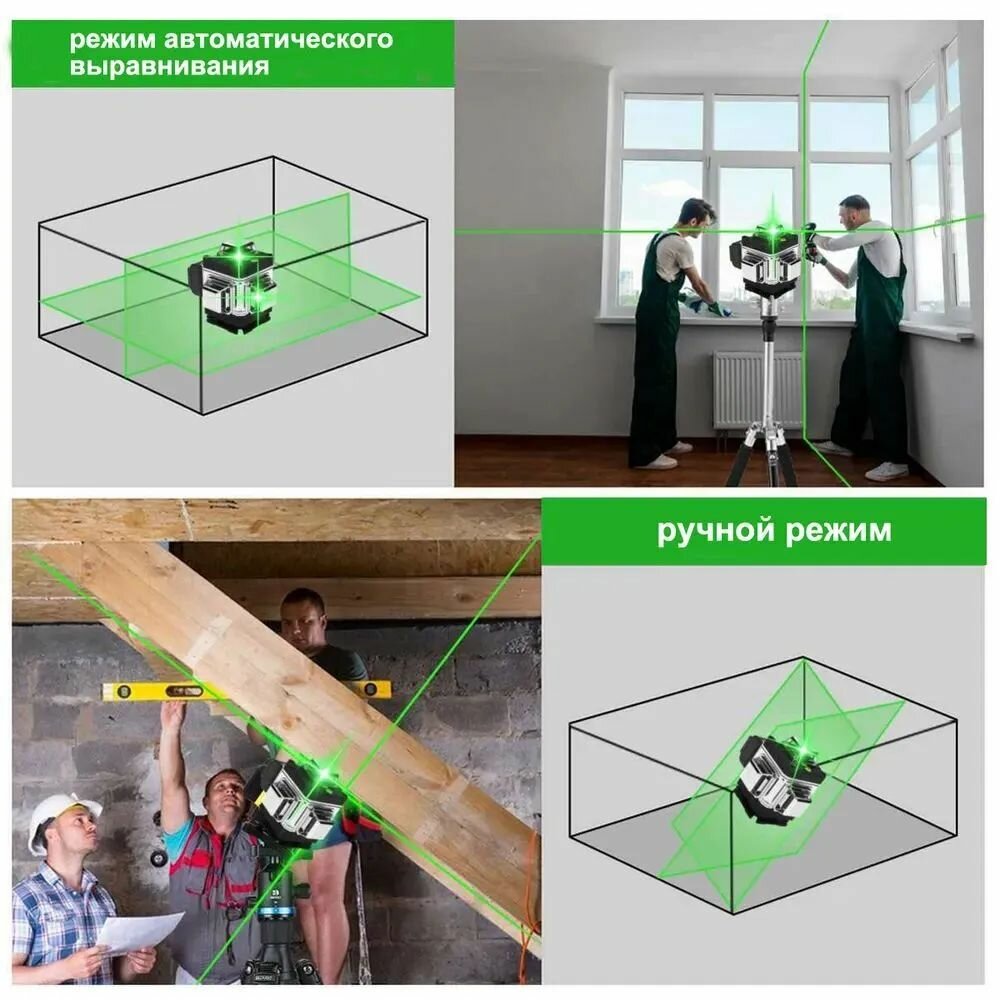 режим автоматического выравнивания

ручной режим