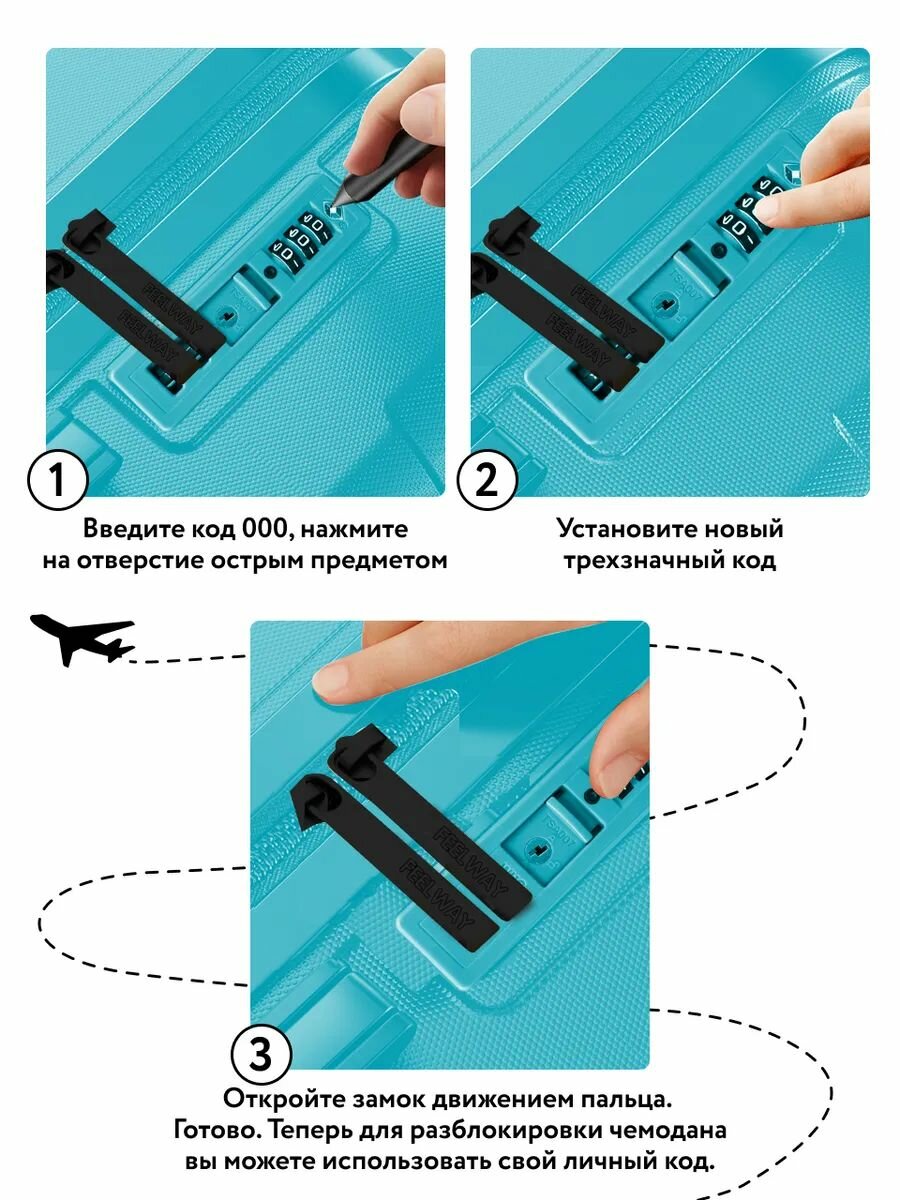 FEEL WAY

FEEL WAY

1

Введите код 000, нажмите на отверстие острым предметом

FEEL WAY

FEEL WAY

2

Установите новый трехзначный код

FEEL WAY

FEEL WAY

3

Откройте замок движением пальца. Готово. Теперь для разблокировки чемодана вы можете использовать свой личный код.