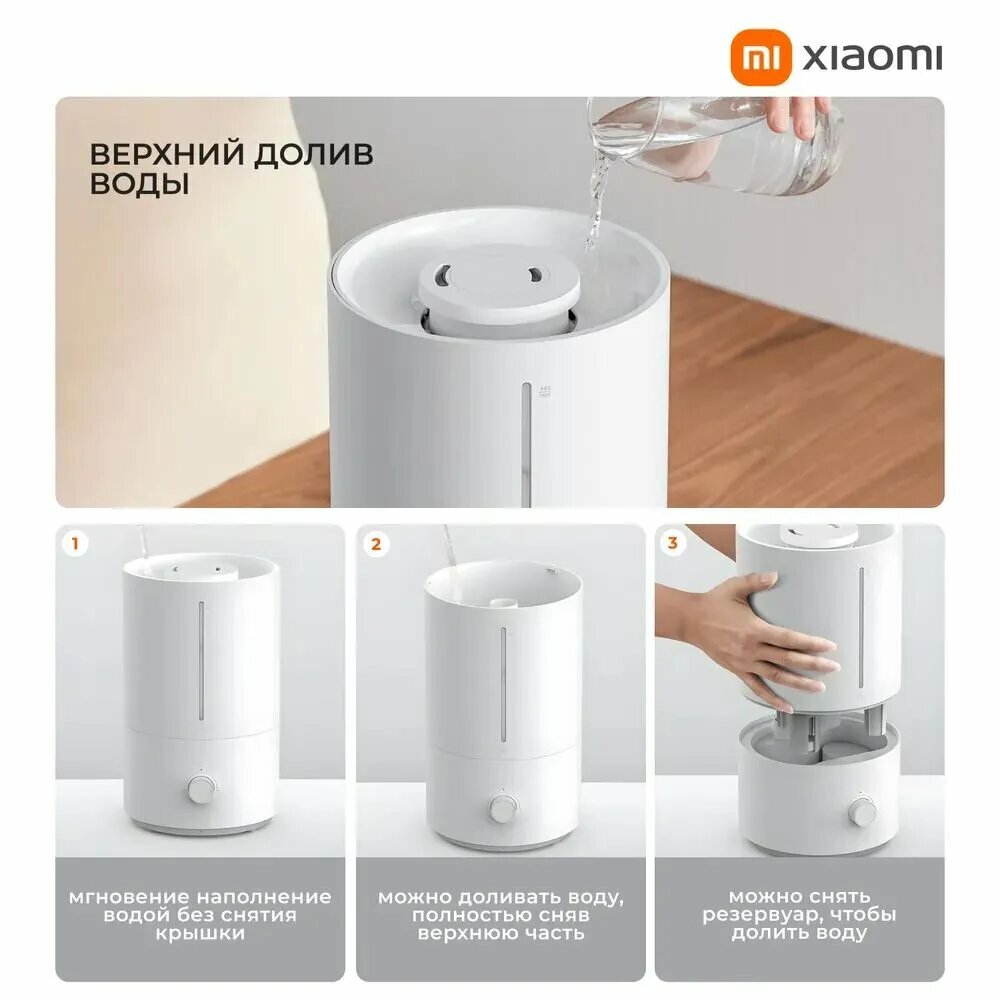 mi xiaomi

ВЕРХНИЙ ДОЛИВ ВОДЫ

1

мгновение наполнение водой без снятия крышки

2

можно доливать воду, полностью сняв верхнюю часть

3

можно снять резервуар, чтобы долить воду