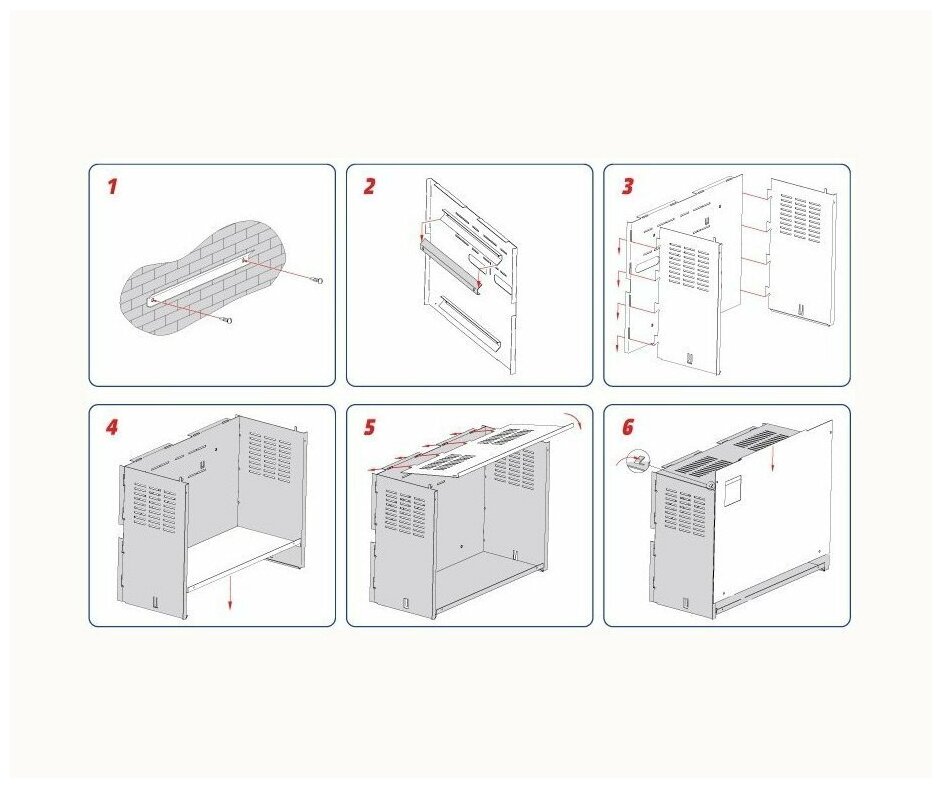 1

2

3

4

5

6