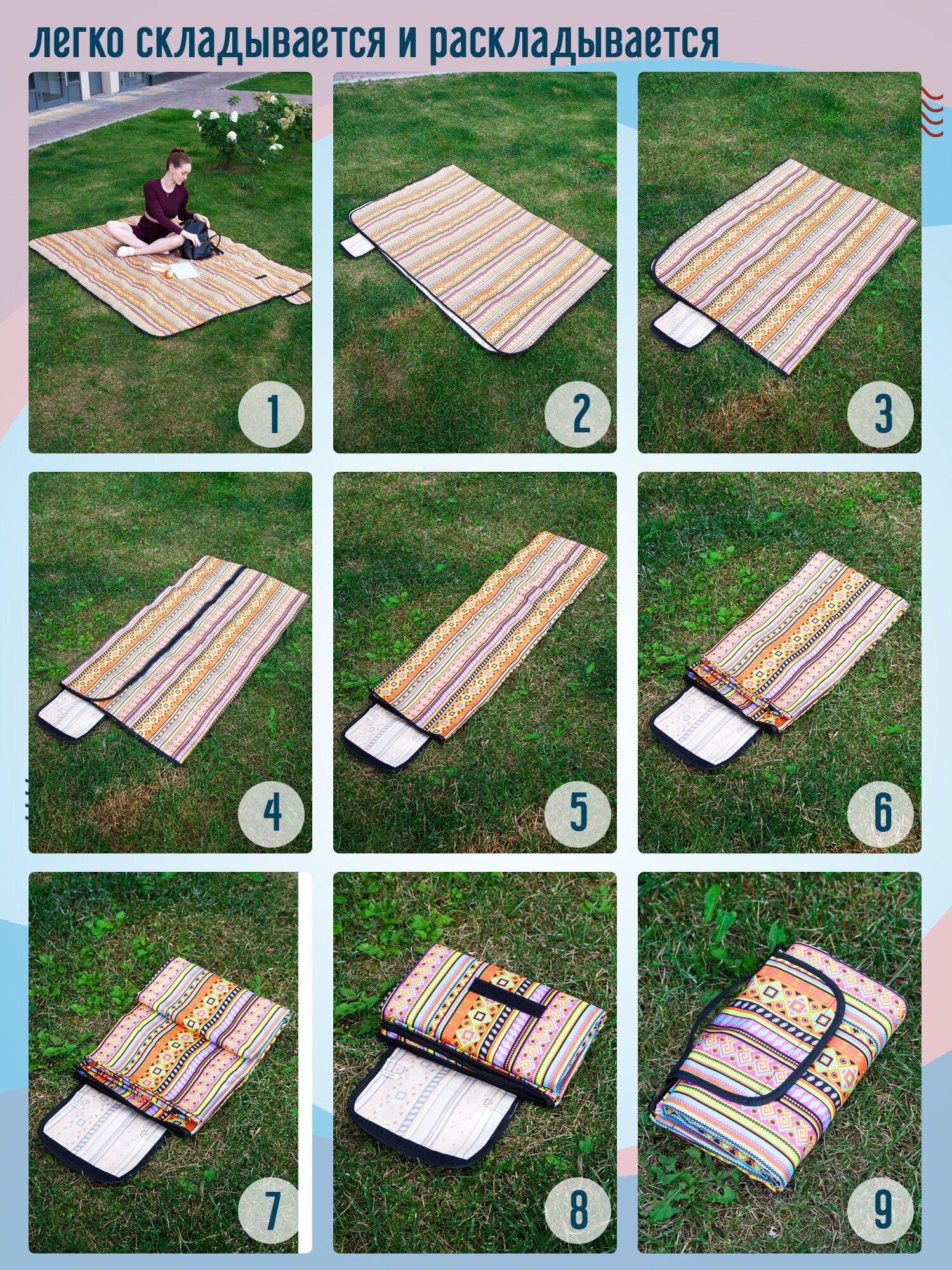 легко складывается и раскладывается

1

2

3

4

5

6

7

8

9