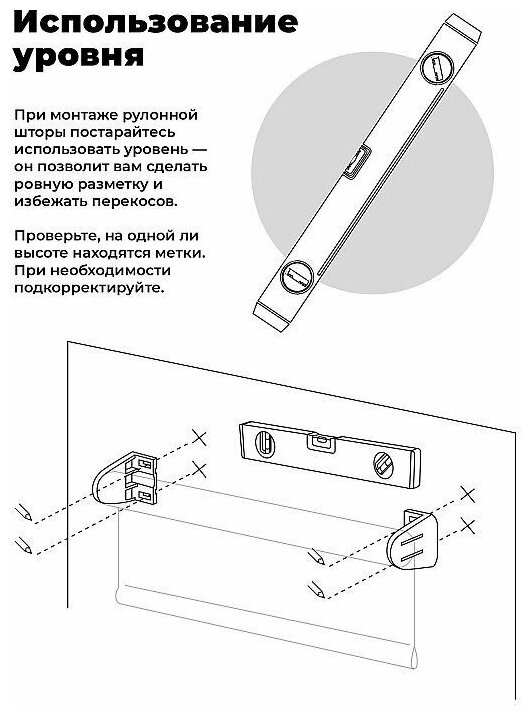 Использование уровня

При монтаже рулонной шторы постарайтесь использовать уровень — он позволит вам сделать ровную разметку и избежать перекосов.

Проверьте, на одной ли высоте находятся метки. При необходимости подкорректируйте.