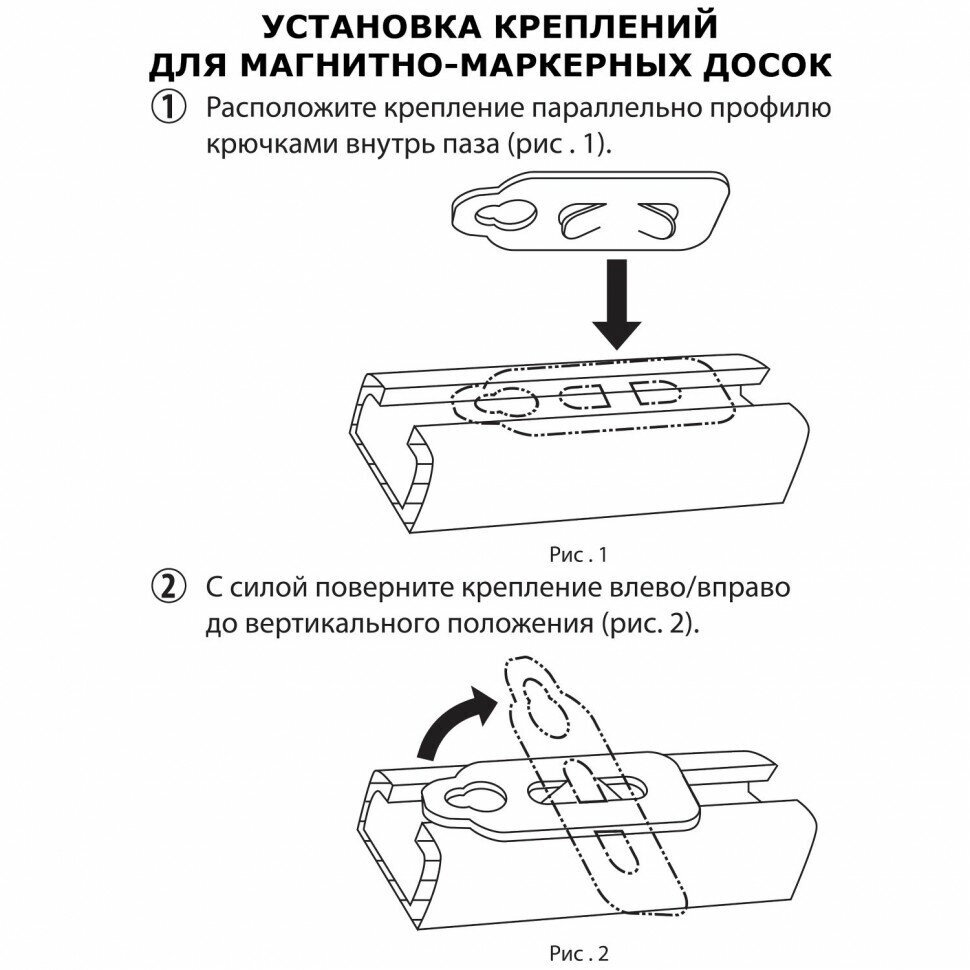 УСТАНОВКА КРЕПЛЕНИЙ ДЛЯ МАГНИТНО-МАРКЕРНЫХ ДОСОК

① Расположите крепление параллельно профилю крючками внутрь паза (рис . 1).

Рис . 1

② С силой поверните крепление влево/вправо до вертикального положения (рис. 2).

Рис . 2