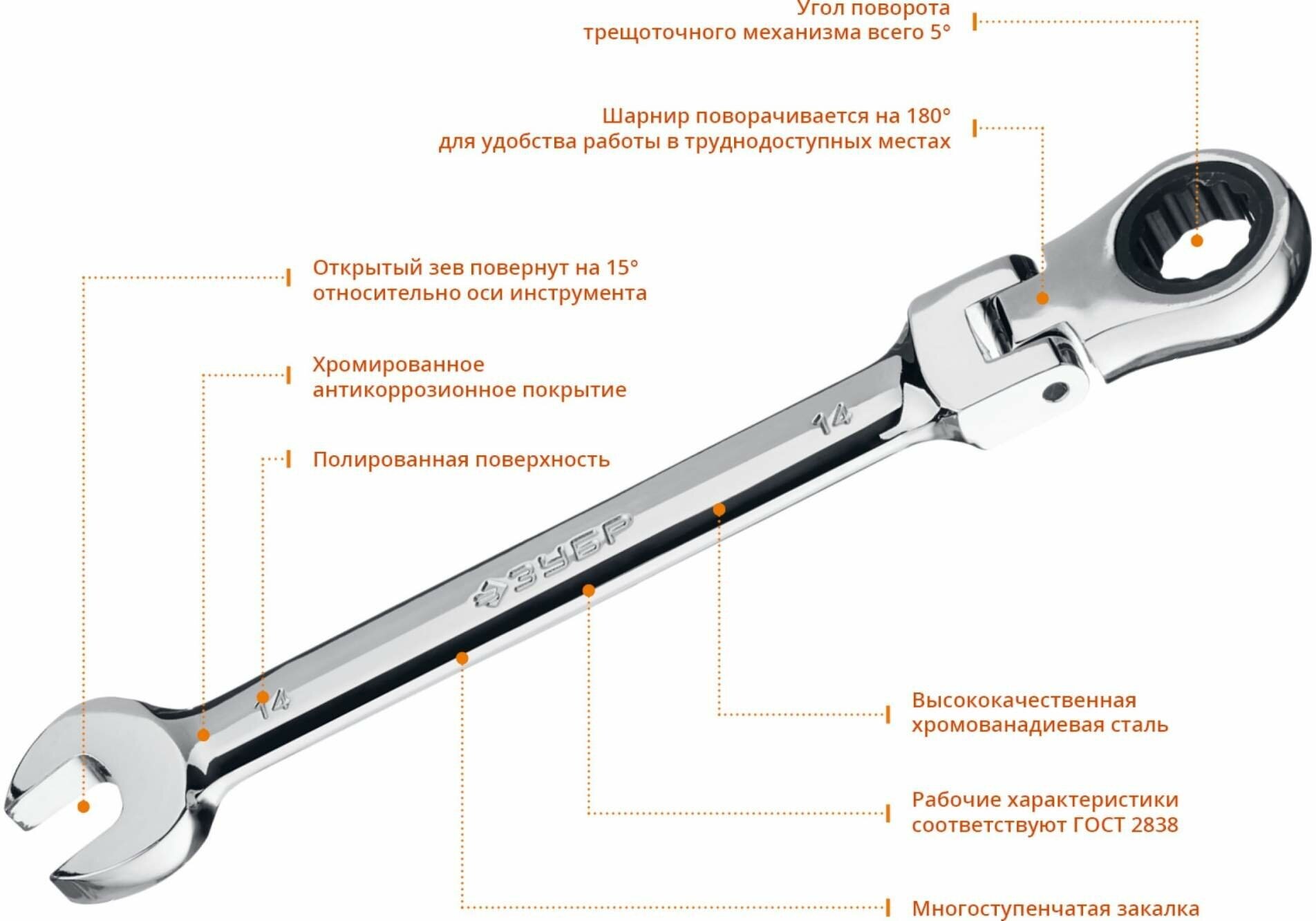 Угол поворота трещоточного механизма всего 5°

Шарнир поворачивается на 180° для удобства работы в труднодоступных местах

Открытый зев повернут на 15° относительно оси инструмента

Хромированное антикоррозионное покрытие

Полированная поверхность

14

ЗУБР

14

Высококачественная хромованадиевая сталь

Рабочие характеристики соответствуют ГОСТ 2838

Многоступенчатая закалка