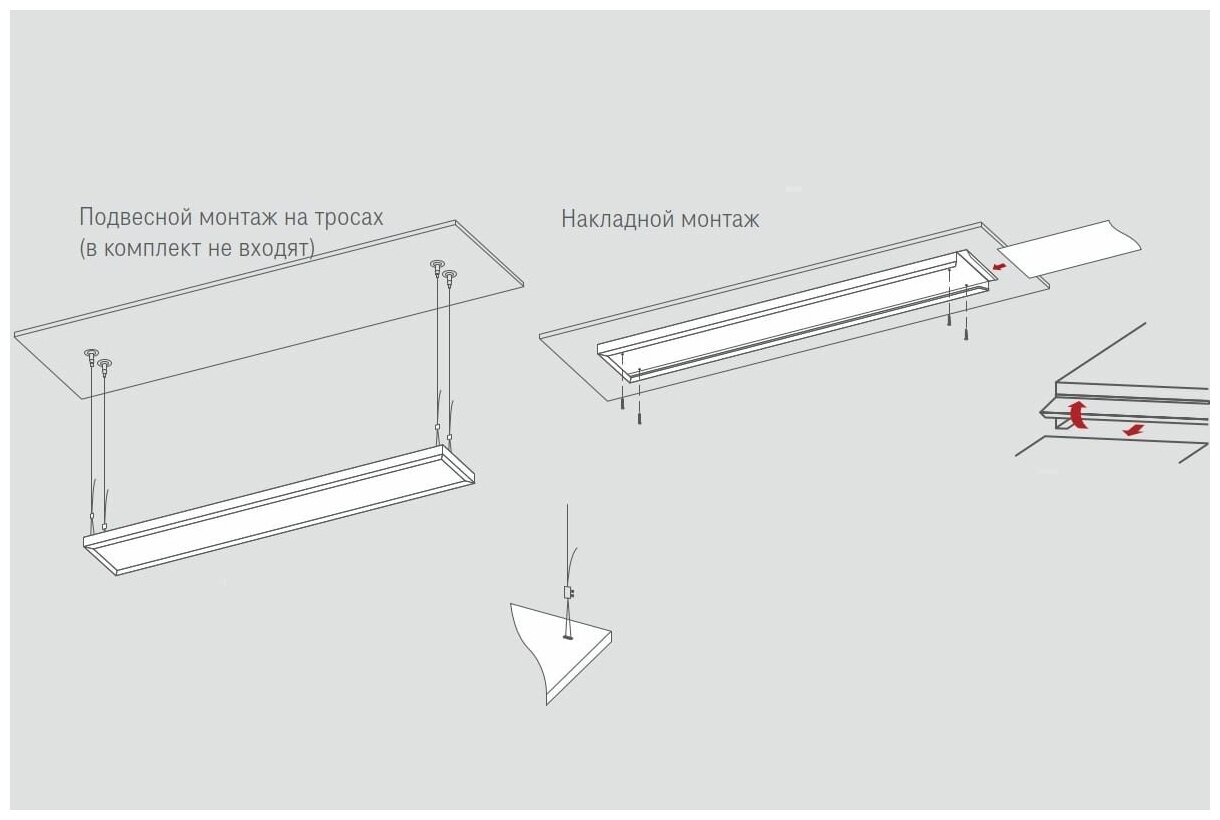 Подвесной монтаж на тросах
(в комплект не входят)

Накладной монтаж