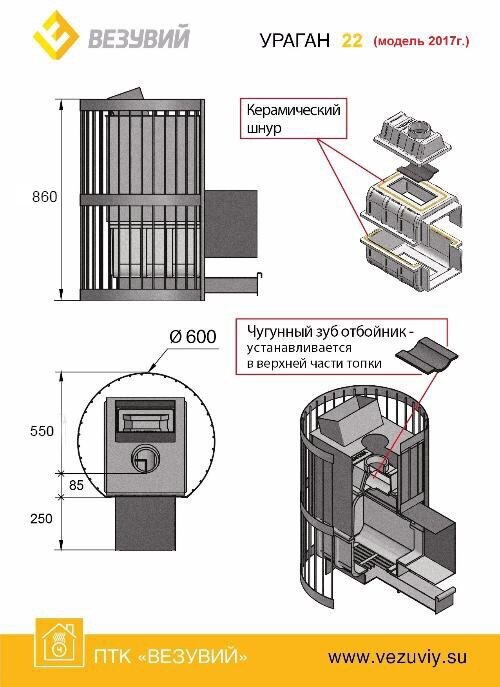 ВЕЗУВИЙ

УРАГАН 22 (модель 2017г.)

860

Керамический шнур

Ø 600

Чугунный зуб отбойник - устанавливается в верхней части топки

550

85

250

ПТК «ВЕЗУВИЙ»

www.vezuviy.su