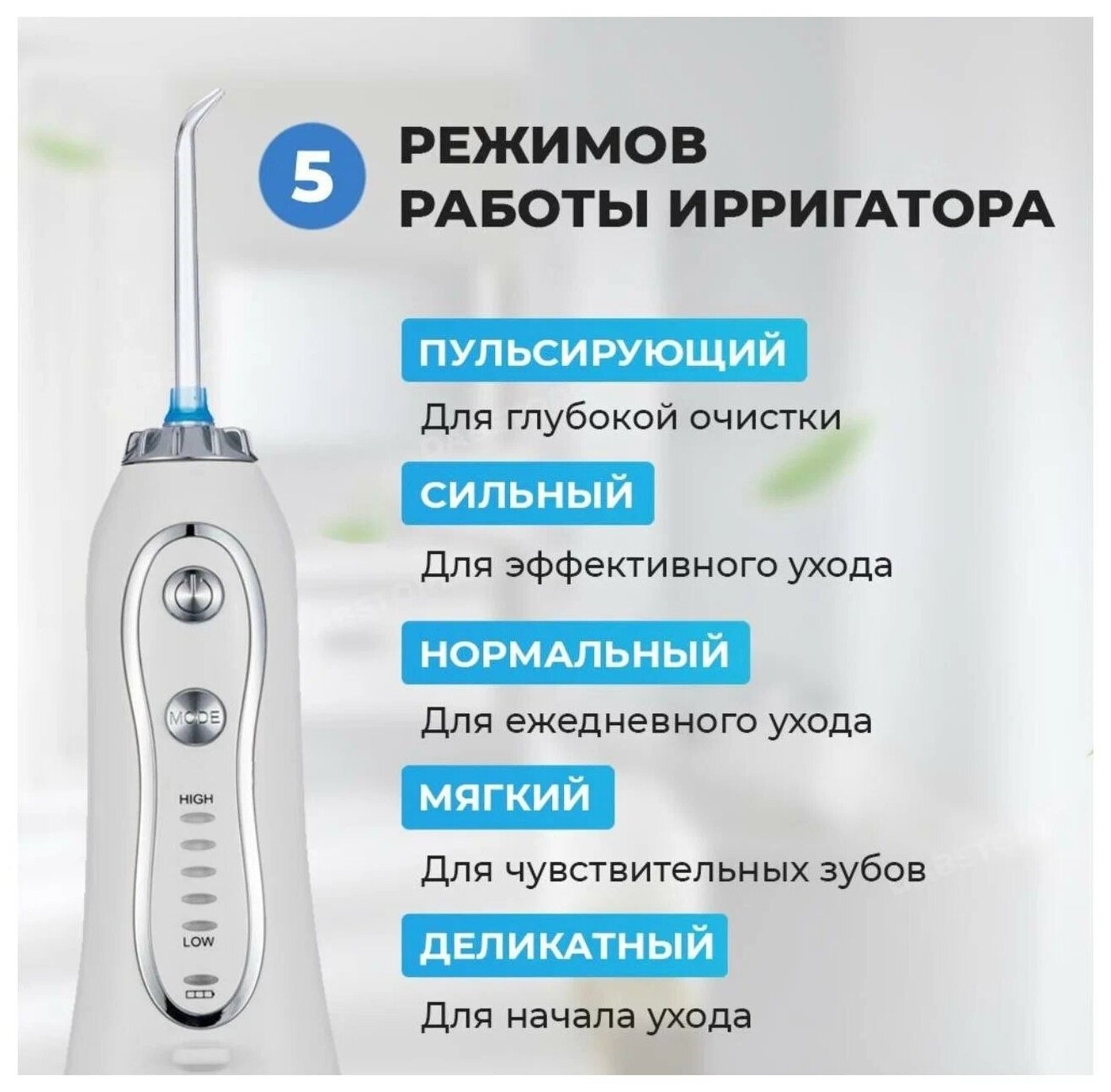 5 РЕЖИМОВ РАБОТЫ ИРРИГАТОРА

ПУЛЬСИРУЮЩИЙ
Для глубокой очистки

СИЛЬНЫЙ
Для эффективного ухода

НОРМАЛЬНЫЙ
Для ежедневного ухода

МЯГКИЙ
Для чувствительных зубов

ДЕЛИКАТНЫЙ
Для начала ухода

MODE
HIGH
LOW