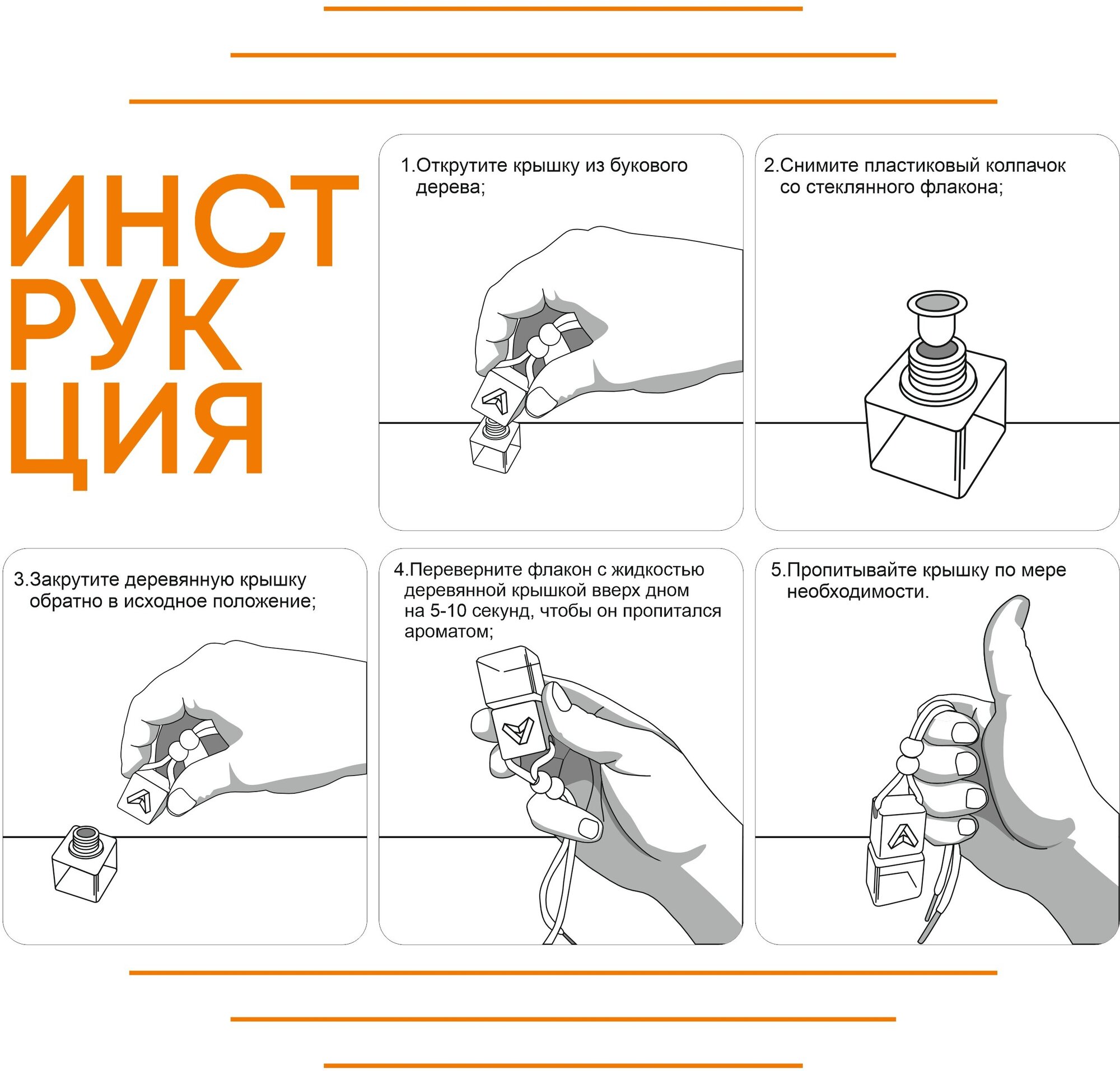 ИНСТ
РУК
ЦИЯ

1.Открутите крышку из букового дерева;

2.Снимите пластиковый колпачок со стеклянного флакона;

3.Закрутите деревянную крышку обратно в исходное положение;

4.Переверните флакон с жидкостью деревянной крышкой вверх дном на 5-10 секунд, чтобы он пропитался ароматом;

5.Пропитывайте крышку по мере необходимости.