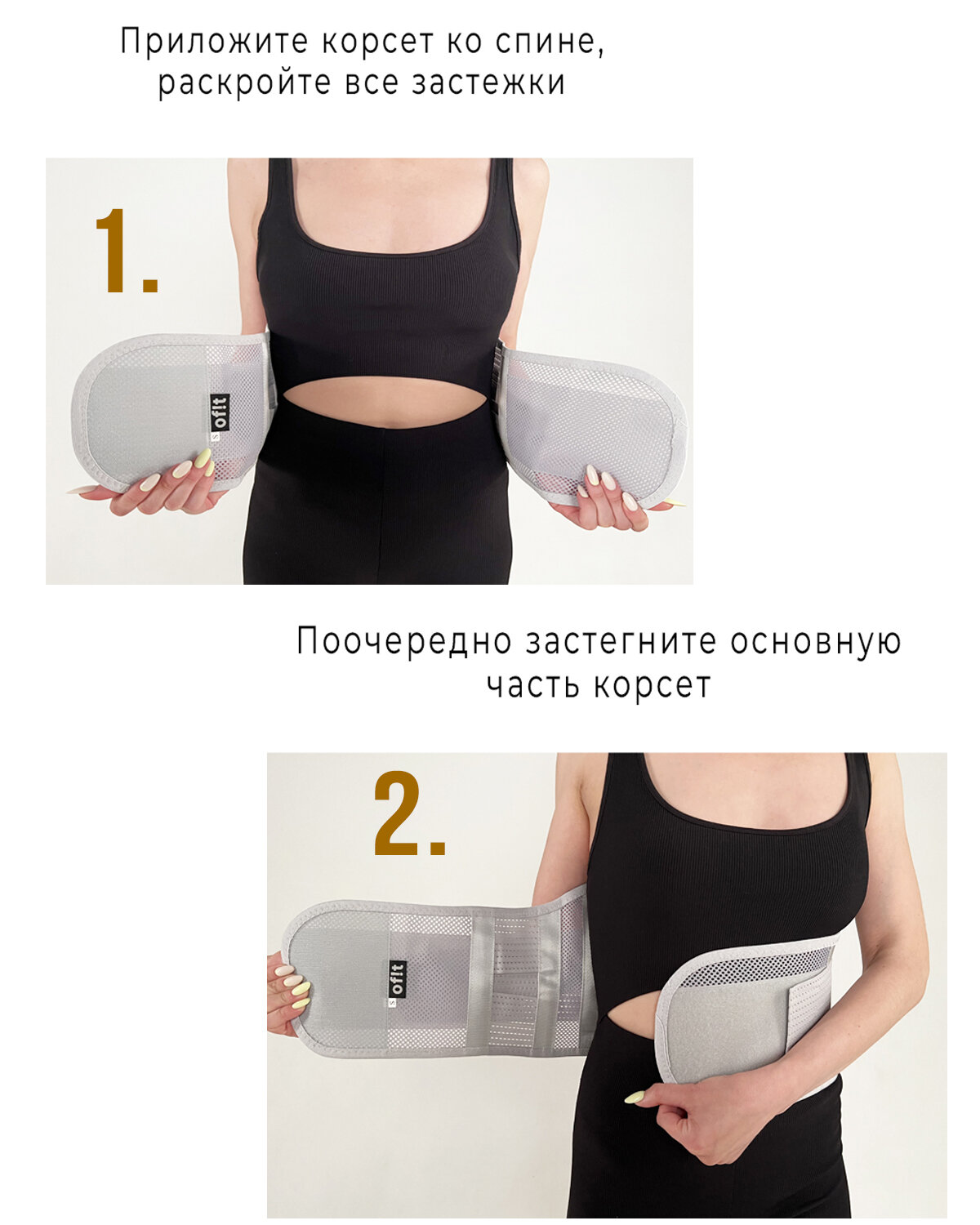 Приложите корсет ко спине, раскройте все застежки

1.

ofit
S

Поочередно застегните основную часть корсет

2.

ofit
S