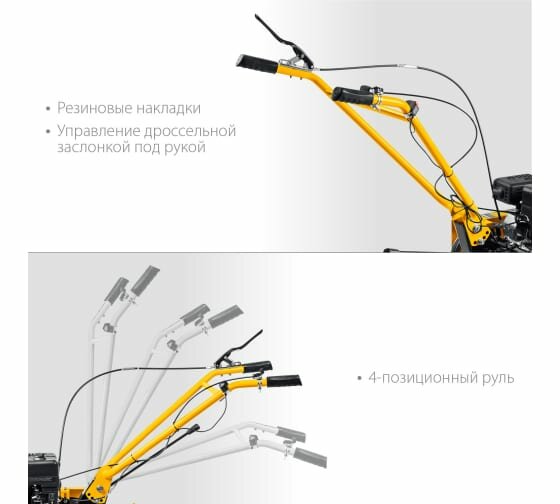 • Резиновые накладки
• Управление дроссельной заслонкой под рукой

• 4-позиционный руль