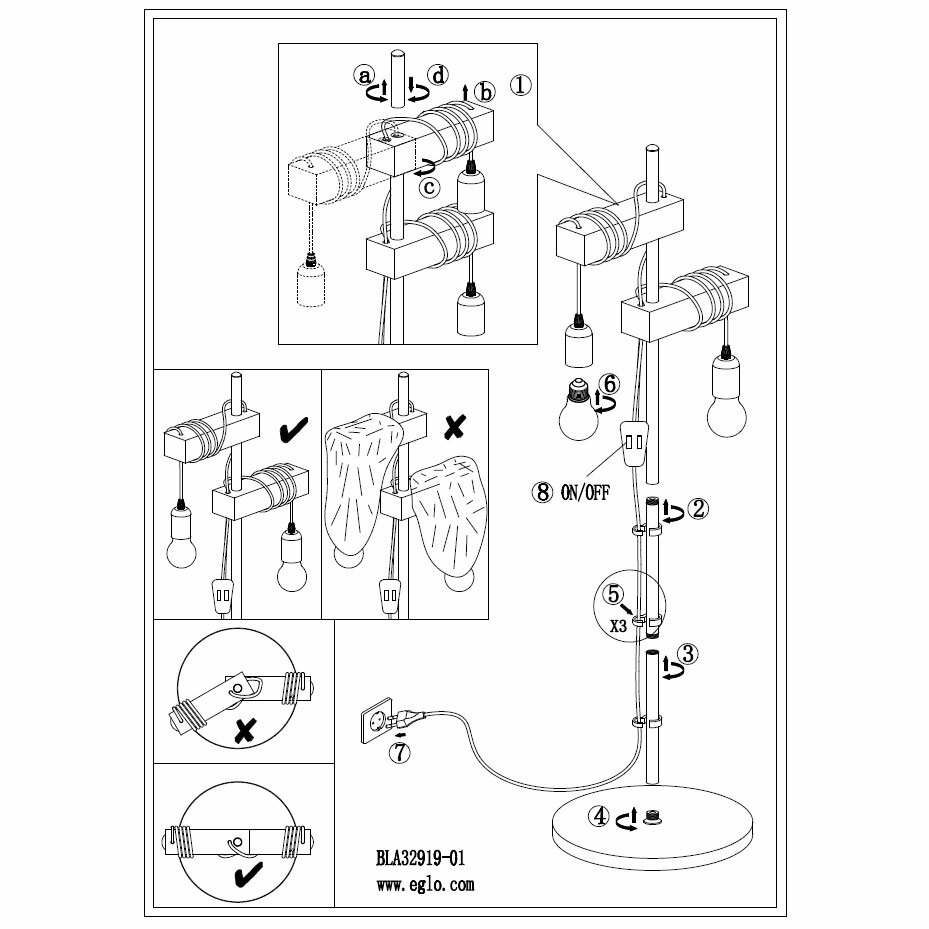 a
d
b
①
c
⑥
⑧ ON/OFF
②
⑤
X3
③
⑦
④
BLA32919-01
www.eglo.com