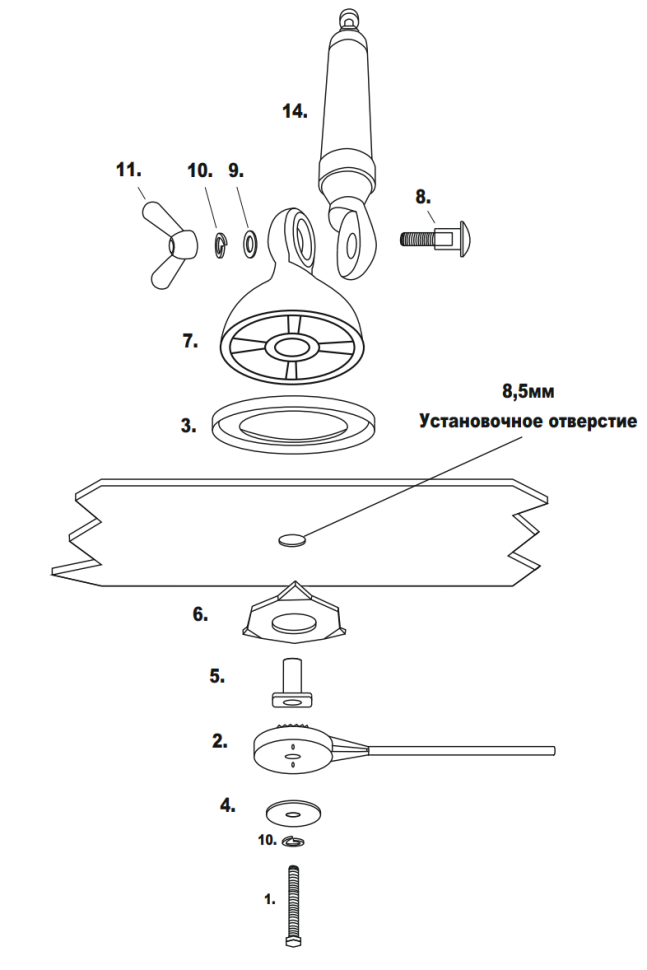 14.

11.

10.

9.

8.

7.

3.

8,5мм
Установочное отверстие

6.

5.

2.

4.

10.

1.