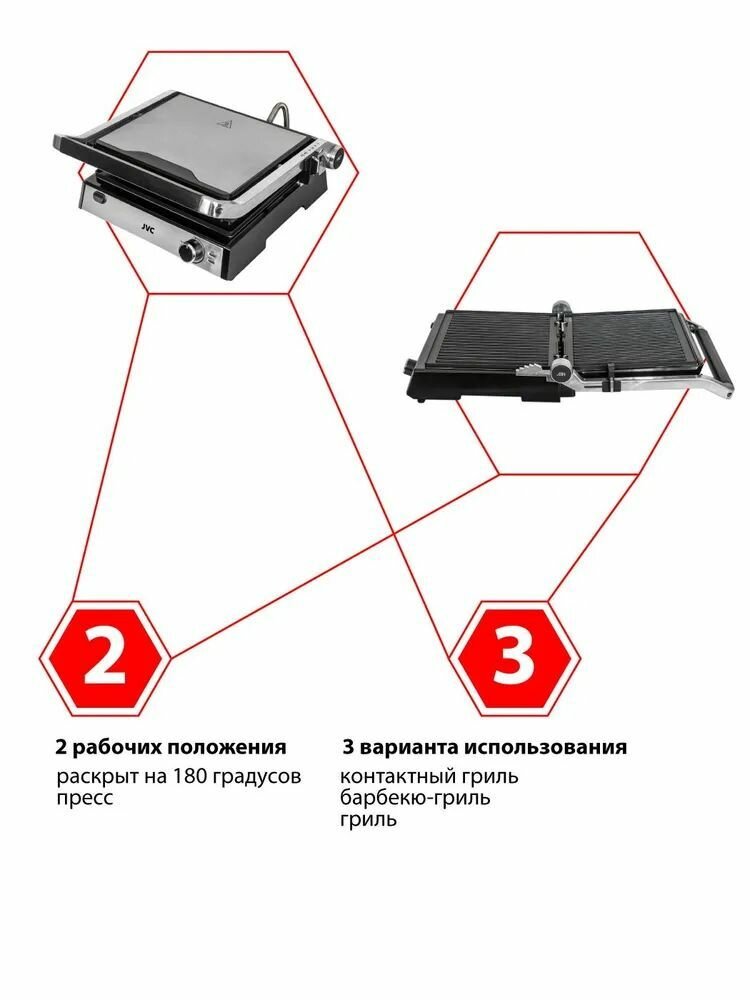 JVC

2

3

2 рабочих положения
раскрыт на 180 градусов
пресс

3 варианта использования
контактный гриль
барбекю-гриль
гриль