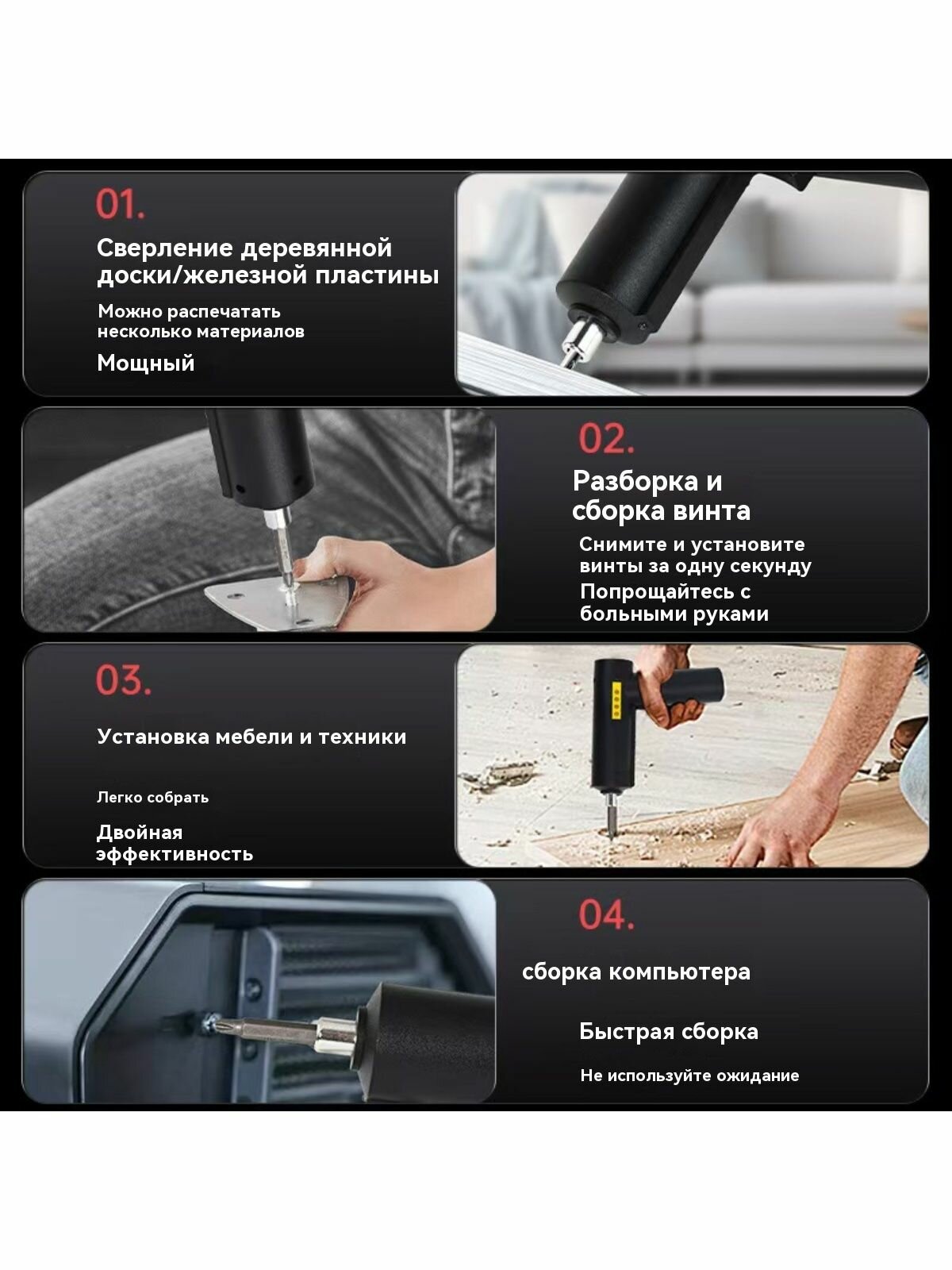 01.

Сверление деревянной доски/железной пластины

Можно распечатать несколько материалов

Мощный

02.

Разборка и сборка винта

Снимите и установите винты за одну секунду

Попрощайтесь с больными руками

03.

Установка мебели и техники

Легко собрать

Двойная эффективность

04.

сборка компьютера

Быстрая сборка

Не используйте ожидание