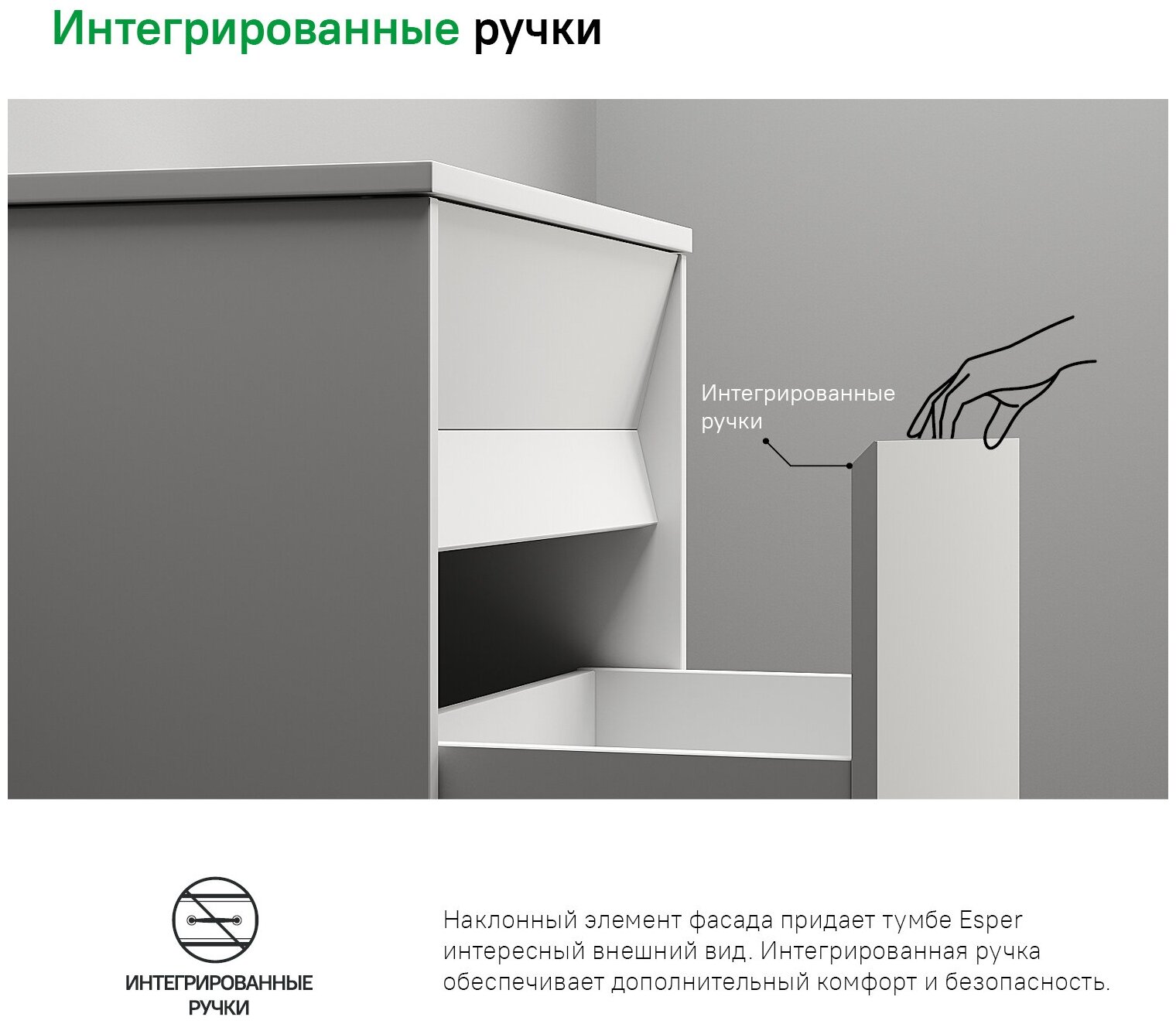 Интегрированные ручки

Интегрированные ручки

ИНТЕГРИРОВАННЫЕ РУЧКИ

Наклонный элемент фасада придает тумбе Esper интересный внешний вид. Интегрированная ручка обеспечивает дополнительный комфорт и безопасность.