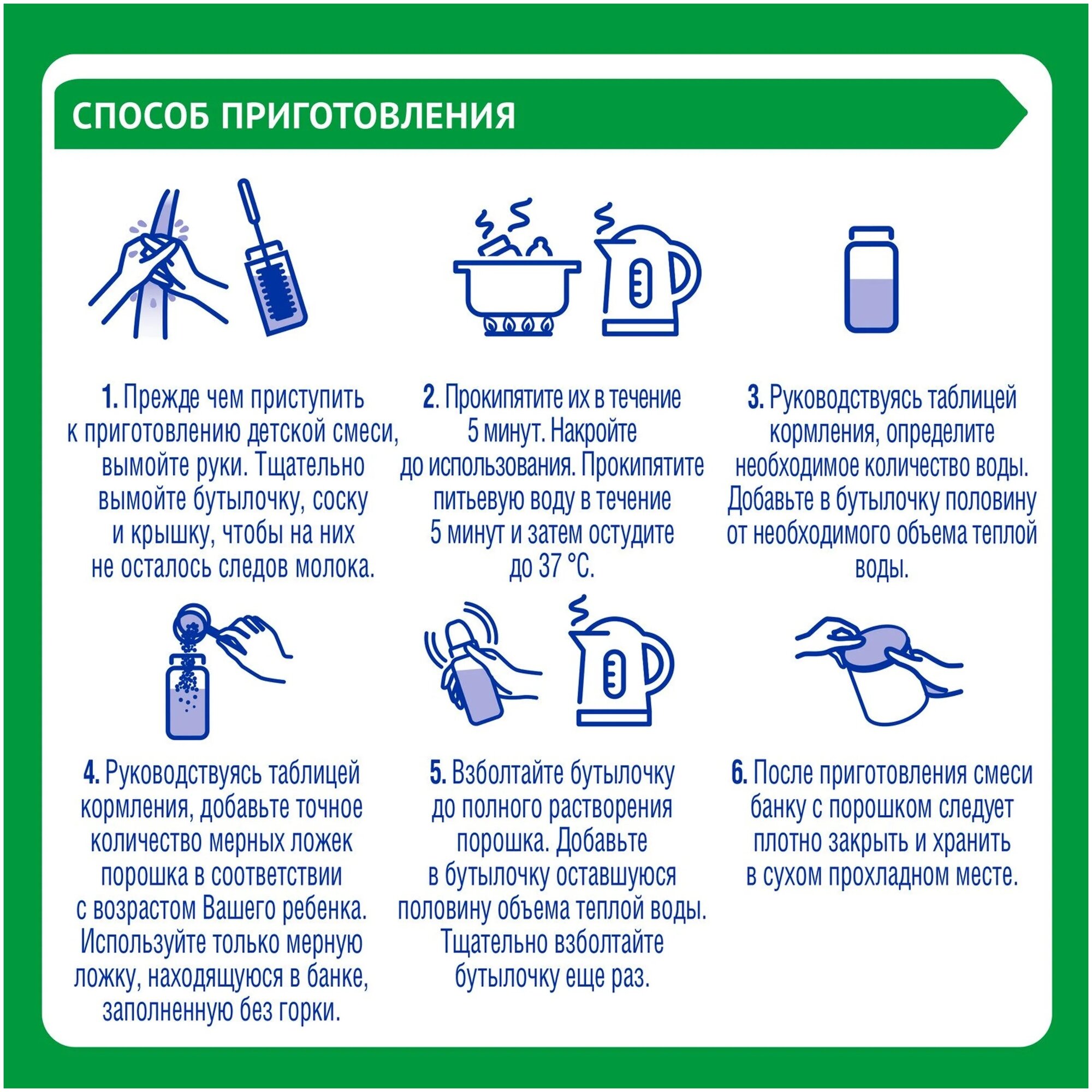 СПОСОБ ПРИГОТОВЛЕНИЯ

1. Прежде чем приступить к приготовлению детской смеси, вымойте руки. Тщательно вымойте бутылочку, соску и крышку, чтобы на них не осталось следов молока.

2. Прокипятите их в течение 5 минут. Накройте до использования. Прокипятите питьевую воду в течение 5 минут и затем остудите до 37 °C.

3. Руководствуясь таблицей кормления, определите необходимое количество воды. Добавьте в бутылочку половину от необходимого объема теплой воды.

4. Руководствуясь таблицей кормления, добавьте точное количество мерных ложек порошка в соответствии с возрастом Вашего ребенка. Используйте только мерную ложку, находящуюся в банке, заполненную без горки.

5. Взболтайте бутылочку до полного растворения порошка. Добавьте в бутылочку оставшуюся половину объема теплой воды. Тщательно взболтайте бутылочку еще раз.

6. После приготовления смеси банку с порошком следует плотно закрыть и хранить в сухом прохладном месте.