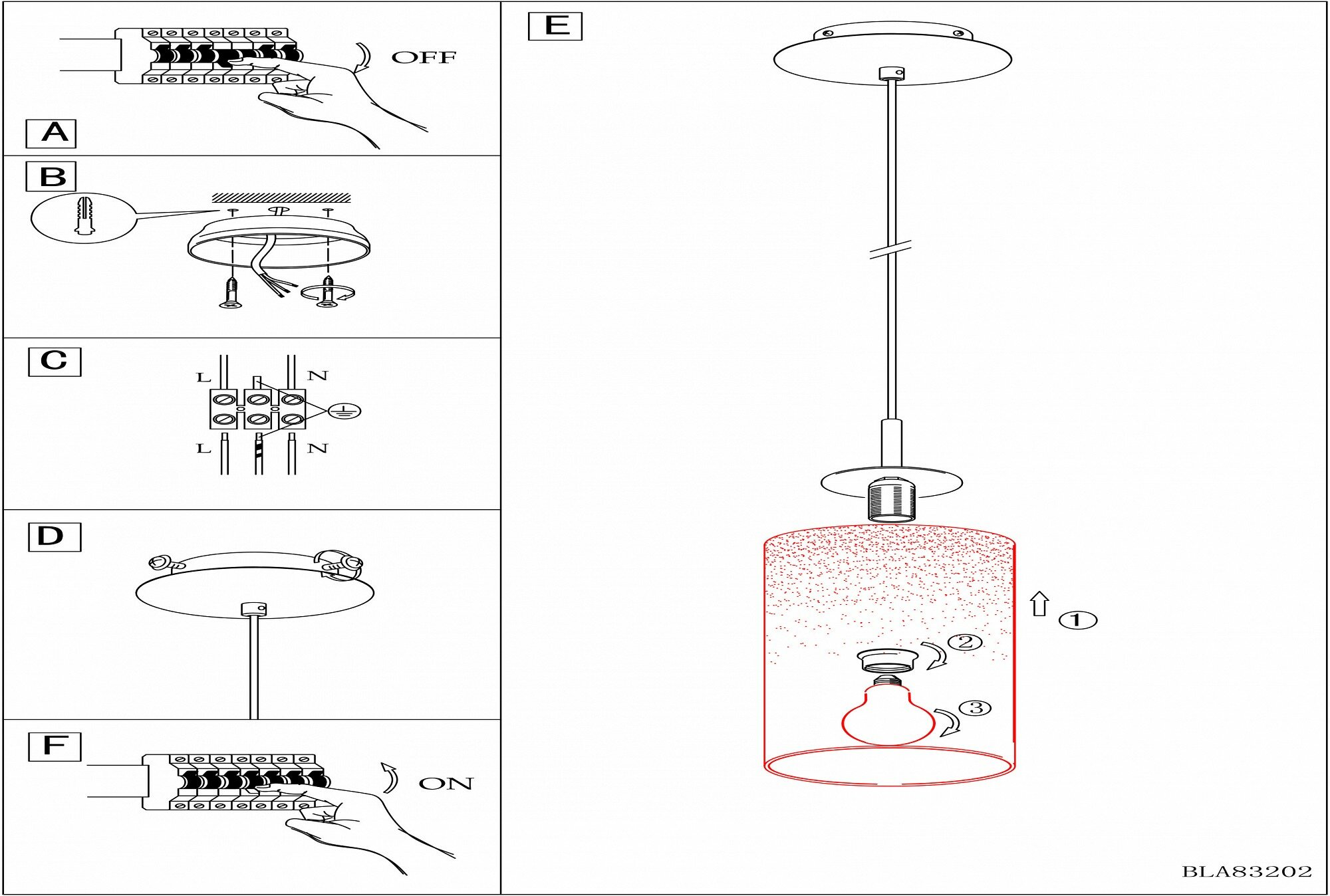 OFF

A

B

C

L N

L N

D

F

ON

E

1

2

3

BLA83202