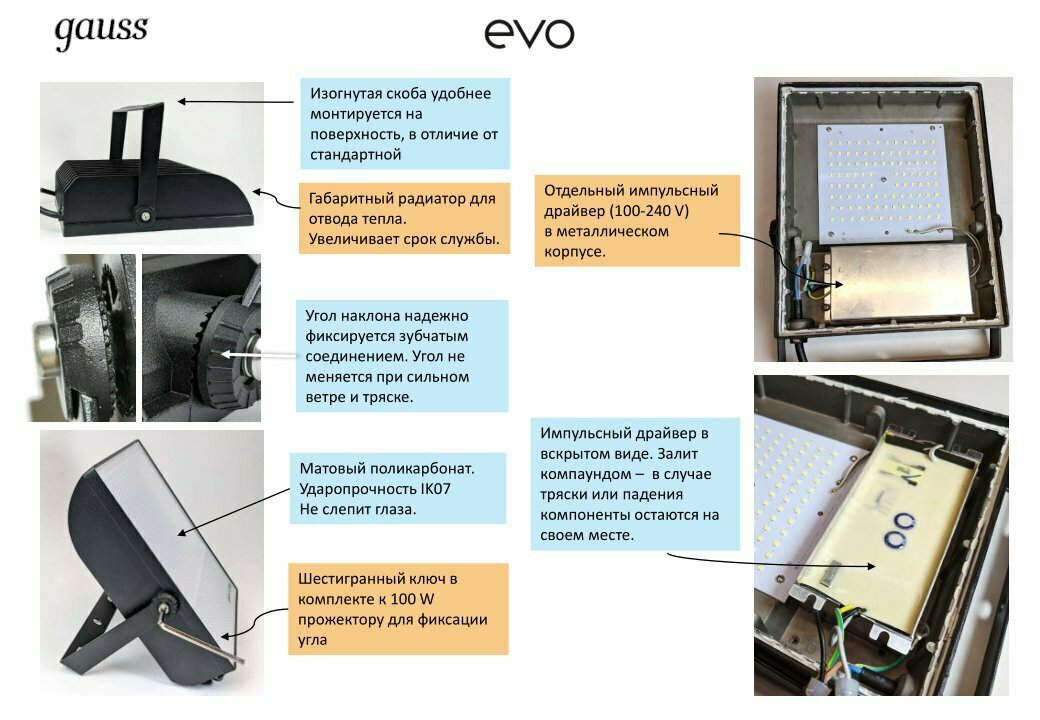 gauss

evo

Изогнутая скоба удобнее монтируется на поверхность, в отличие от стандартной

Габаритный радиатор для отвода тепла. Увеличивает срок службы.

Угол наклона надежно фиксируется зубчатым соединением. Угол не меняется при сильном ветре и тряске.

Матовый поликарбонат. Ударопрочность IK07 Не слепит глаза.

Шестигранный ключ в комплекте к 100 W прожектору для фиксации угла

Отдельный импульсный драйвер (100-240 V) в металлическом корпусе.

Импульсный драйвер в вскрытом виде. Залит компаундом – в случае тряски или падения компоненты остаются на своем месте.