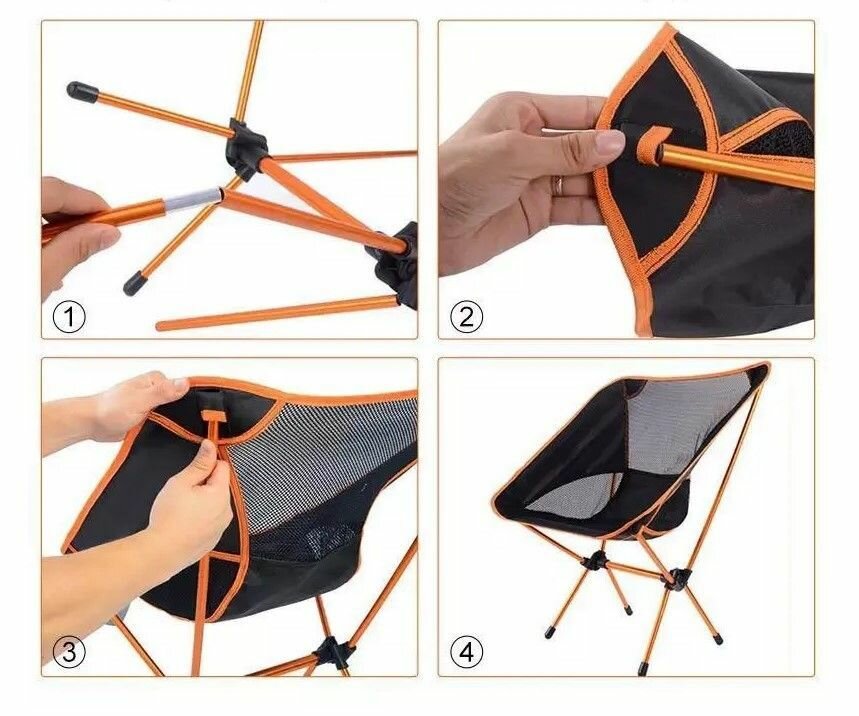 ①

②

③

④